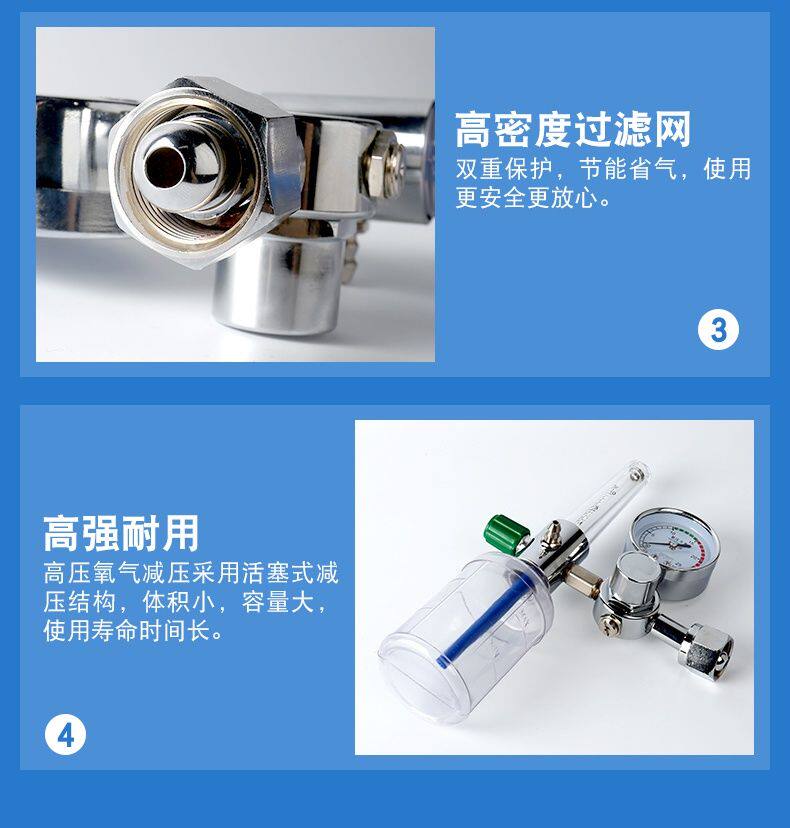 高密度过滤网
双重保护，节能省气，使用更安全更放心。

3

高强耐用
高压氧气减压采用活塞式减压结构，体积小，容量大，使用寿命时间长。

4