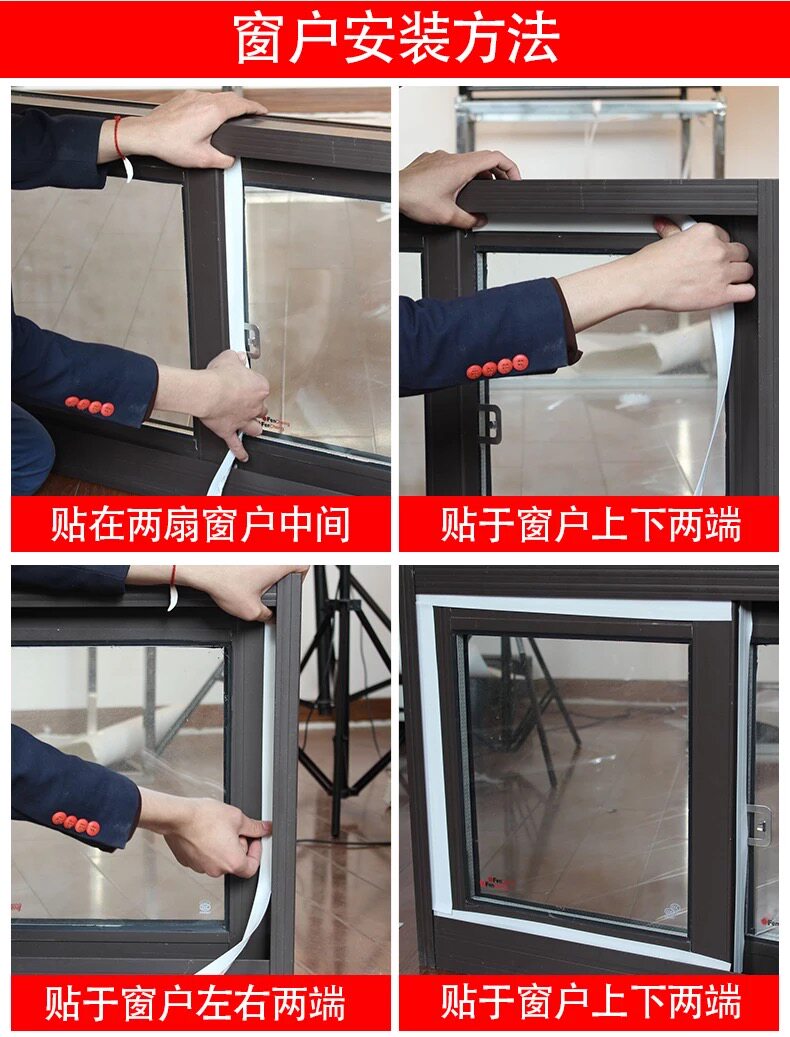 窗户安装方法

贴在两扇窗户中间

贴于窗户上下两端

贴于窗户左右两端

贴于窗户上下两端