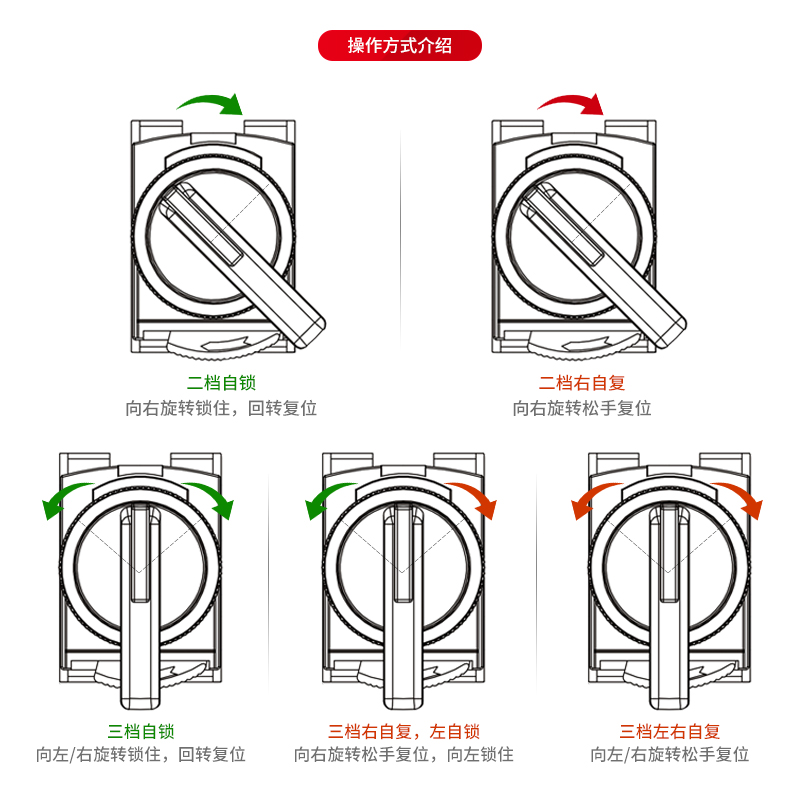 操作方式介绍

二档自锁
向右旋转锁住，回转复位

二档右自复
向右旋转松手复位

三档自锁
向左/右旋转锁住，回转复位

三档右自复，左自锁
向右旋转松手复位，向左锁住

三档左右自复
向左/右旋转松手复位