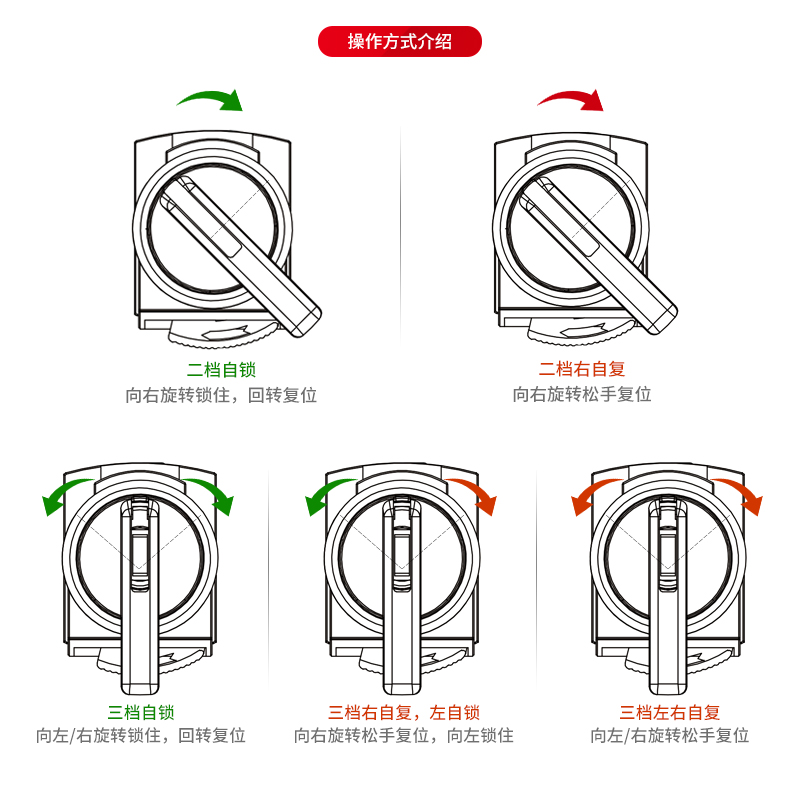 操作方式介绍

二档自锁
向右旋转锁住，回转复位

二档右自复
向右旋转松手复位

三档自锁
向左/右旋转锁住，回转复位

三档右自复，左自锁
向右旋转松手复位，向左锁住

三档左右自复
向左/右旋转松手复位