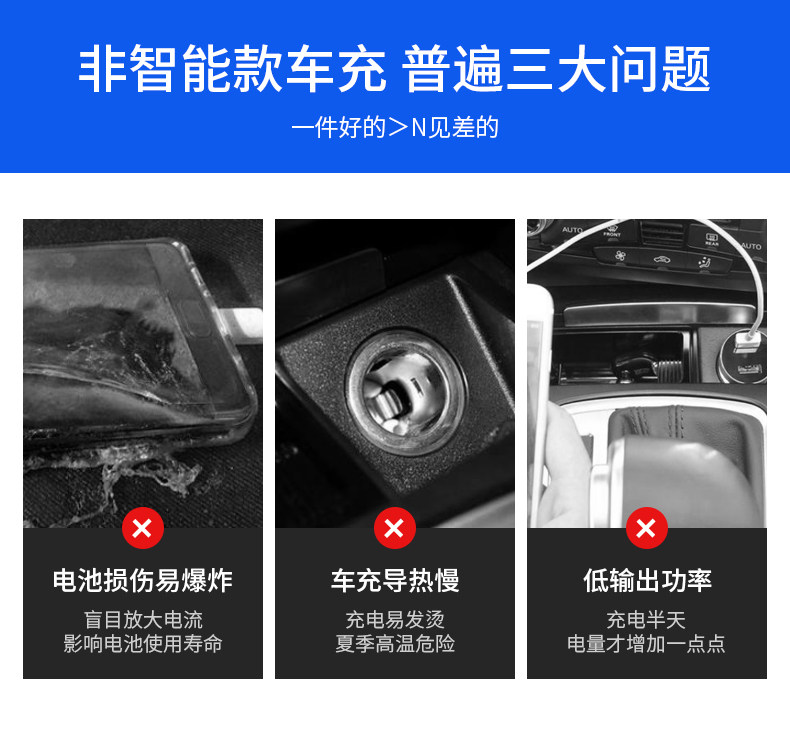 非智能款车充 普遍三大问题

一件好的＞N见差的

AUTO FRONT REAR AUTO

电池损伤易爆炸

盲目放大电流
影响电池使用寿命

车充导热慢

充电易发烫
夏季高温危险

低输出功率

充电半天
电量才增加一点点