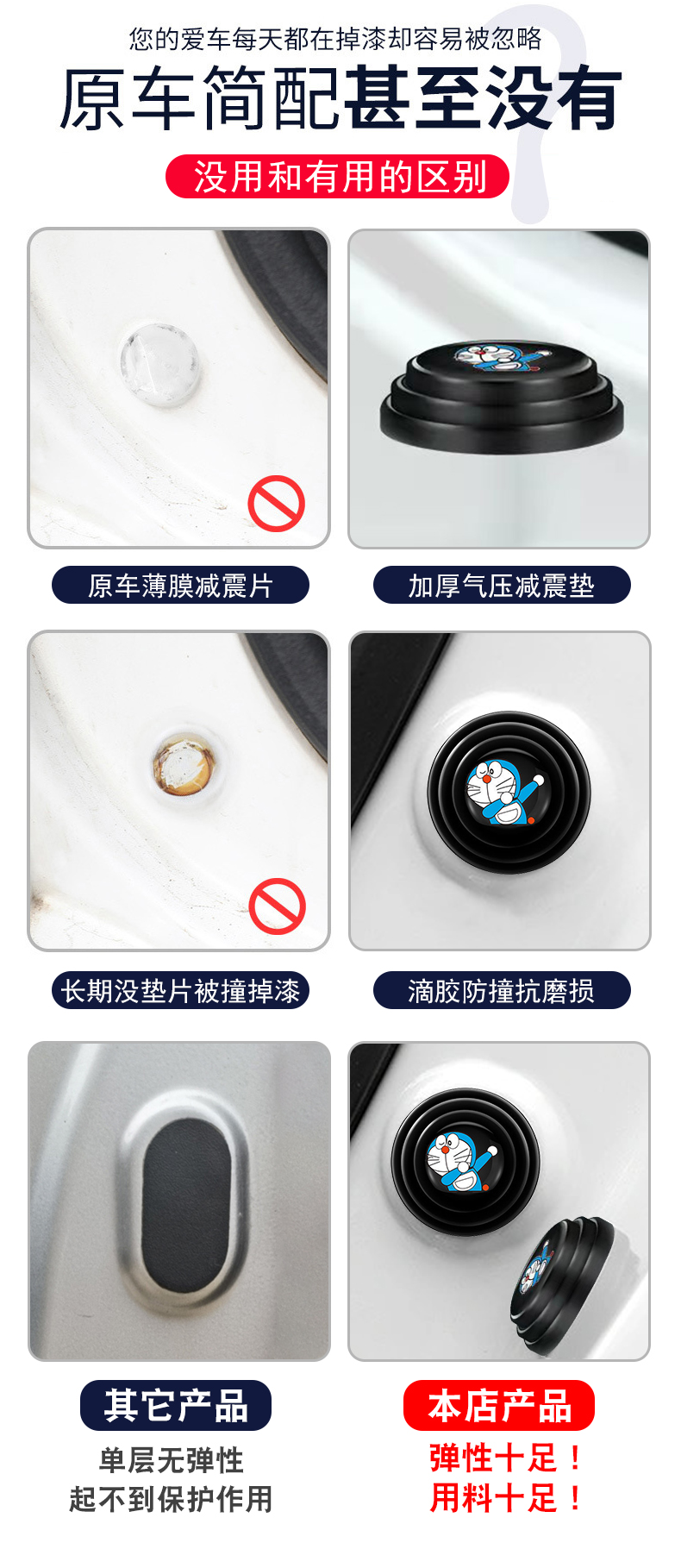 您的爱车每天都在掉漆却容易被忽略

原车简配甚至没有

没用和有用的区别

原车薄膜减震片

加厚气压减震垫

长期没垫片被撞掉漆

滴胶防撞抗磨损

其它产品

单层无弹性
起不到保护作用

本店产品

弹性十足！
用料十足！