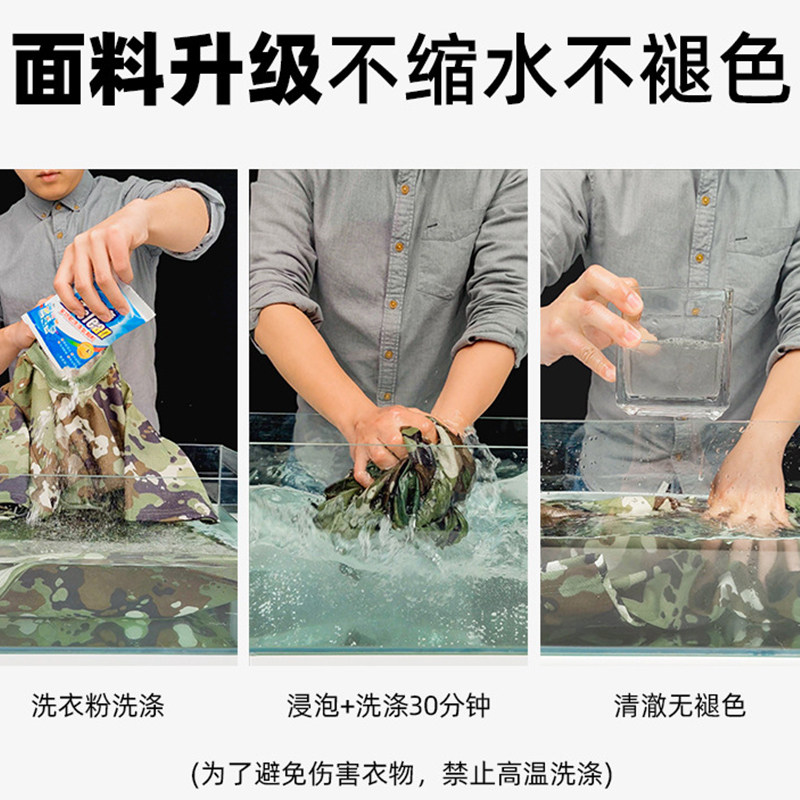 面料升级不缩水不褪色

洗衣粉洗涤

浸泡+洗涤30分钟

清澈无褪色

(为了避免伤害衣物，禁止高温洗涤)