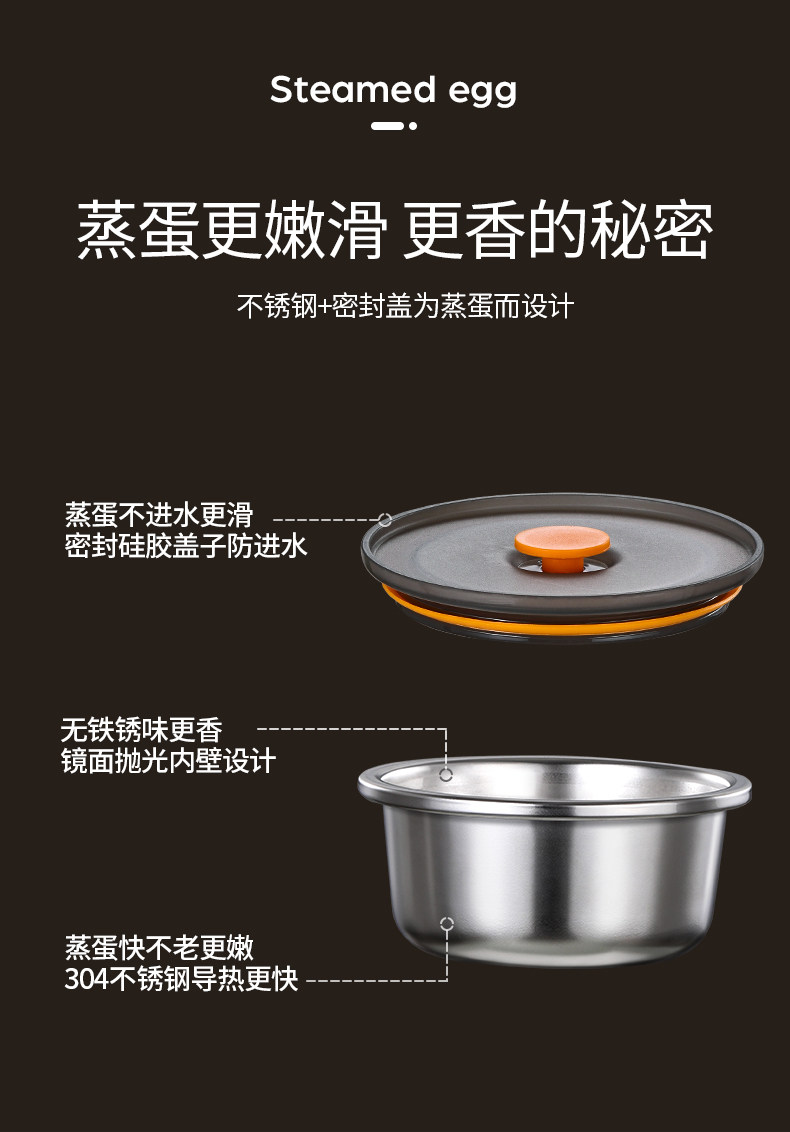 Steamed egg

蒸蛋更嫩滑 更香的秘密

不锈钢+密封盖为蒸蛋而设计

蒸蛋不进水更滑
密封硅胶盖子防进水

无铁锈味更香
镜面抛光内壁设计

蒸蛋快不老更嫩
304不锈钢导热更快