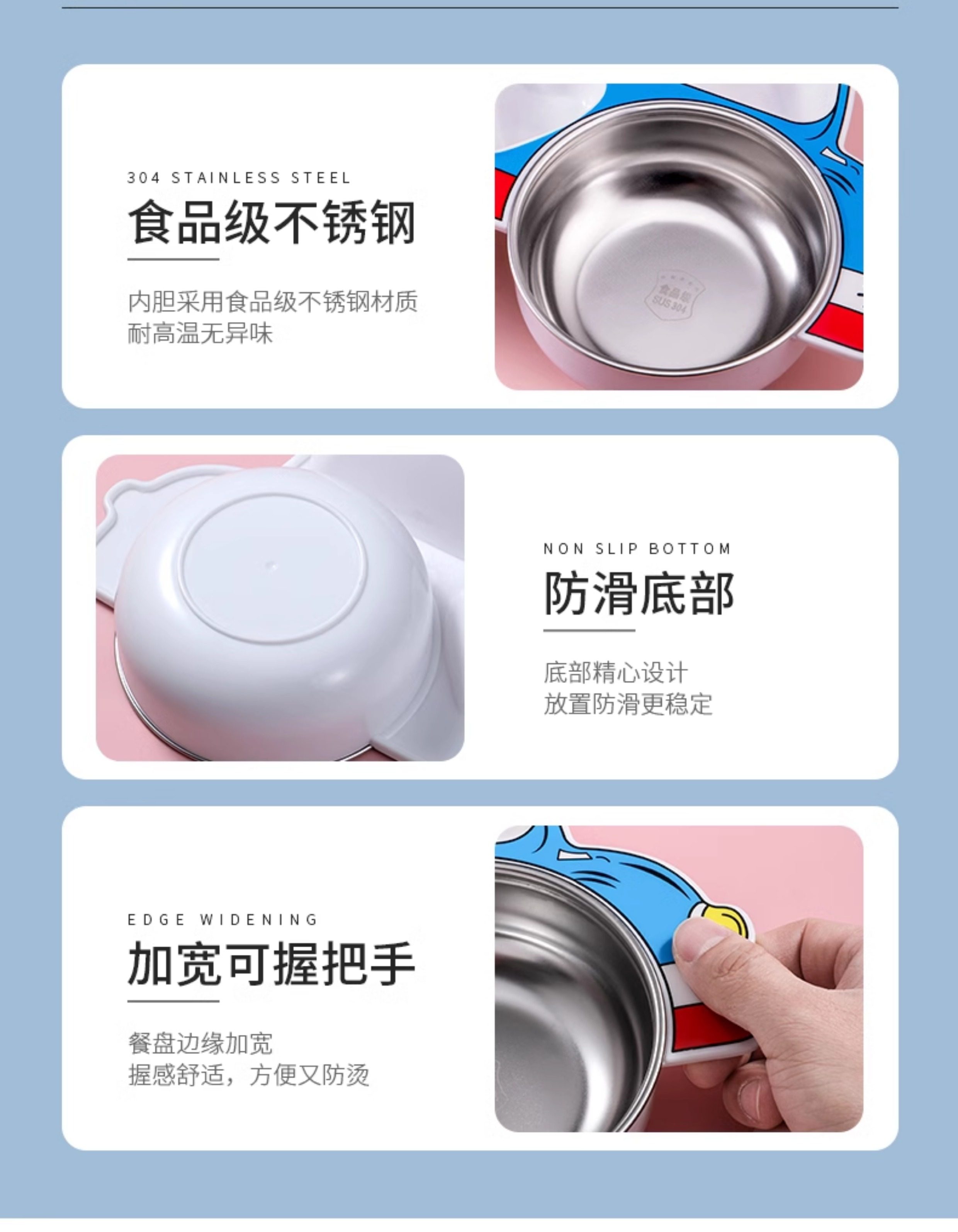 304 STAINLESS STEEL
食品级不锈钢

内胆采用食品级不锈钢材质
耐高温无异味

食品级
SUS 304

NON SLIP BOTTOM
防滑底部

底部精心设计
放置防滑更稳定

EDGE WIDENING
加宽可握把手

餐盘边缘加宽
握感舒适，方便又防烫