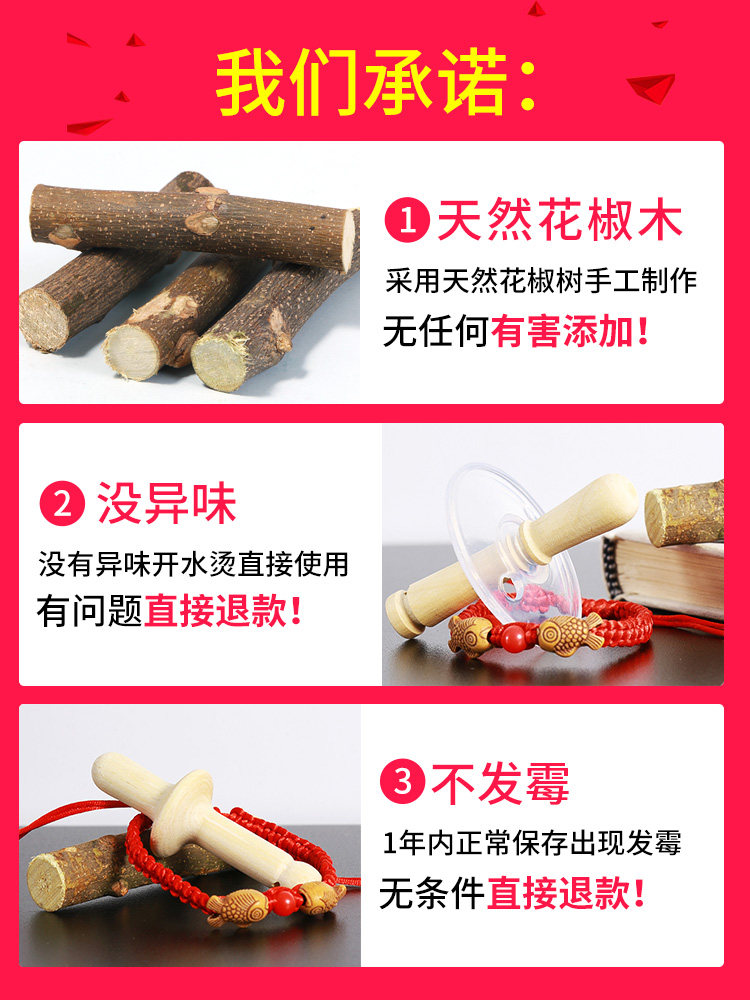 我们承诺：

1 天然花椒木
采用天然花椒树手工制作
无任何有害添加！

2 没异味
没有异味开水烫直接使用
有问题直接退款！

3 不发霉
1年内正常保存出现发霉
无条件直接退款！