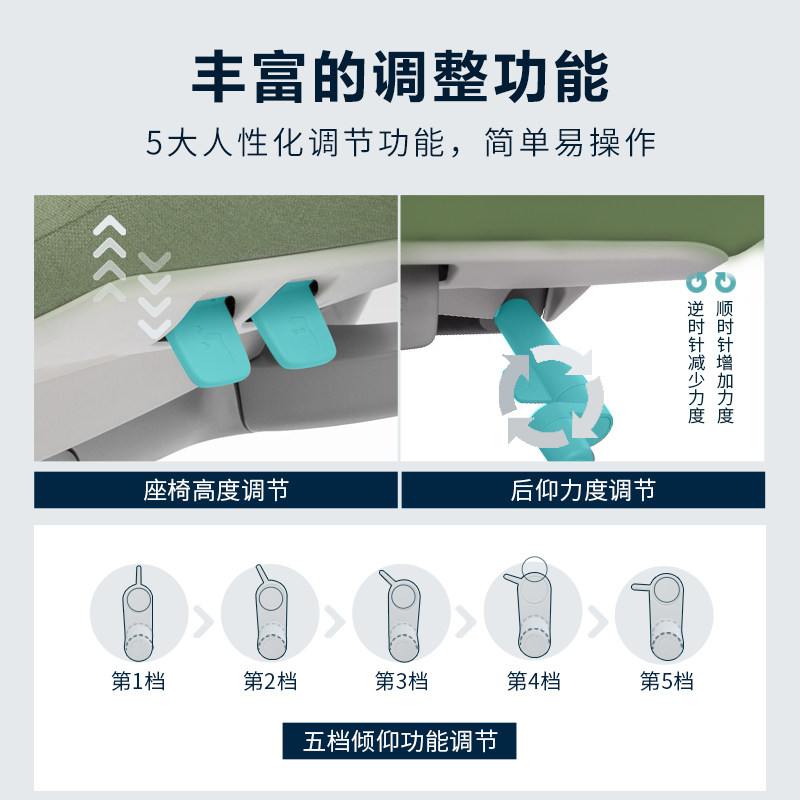 丰富的调整功能

5大人性化调节功能，简单易操作

逆时针减少力度

顺时针增加力度

座椅高度调节

后仰力度调节

第1档

第2档

第3档

第4档

第5档

五档倾仰功能调节