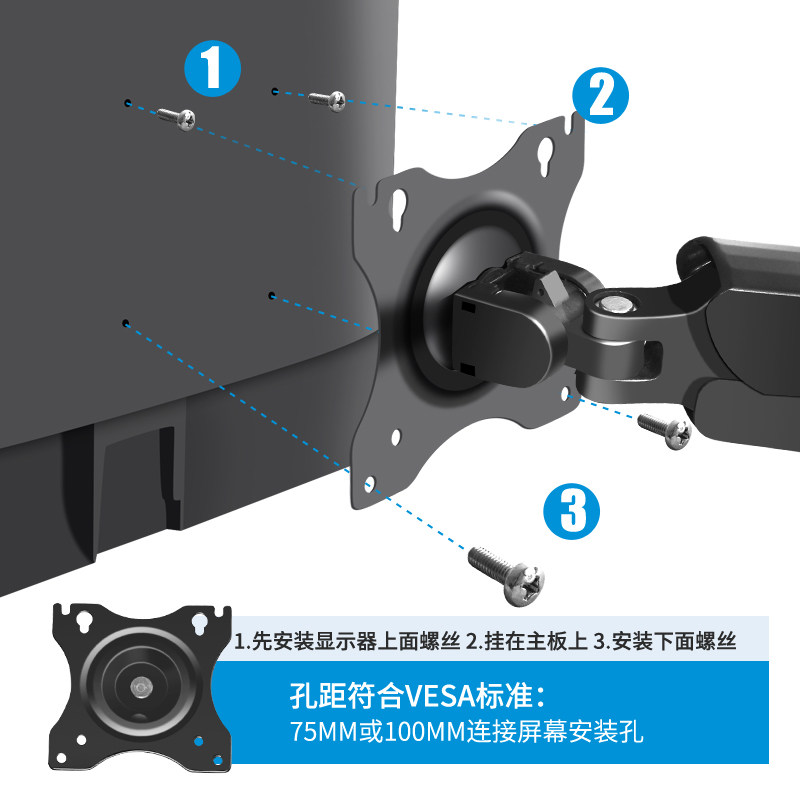 1

2

3

1.先安装显示器上面螺丝 2.挂在主板上 3.安装下面螺丝

孔距符合VESA标准：
75MM或100MM连接屏幕安装孔