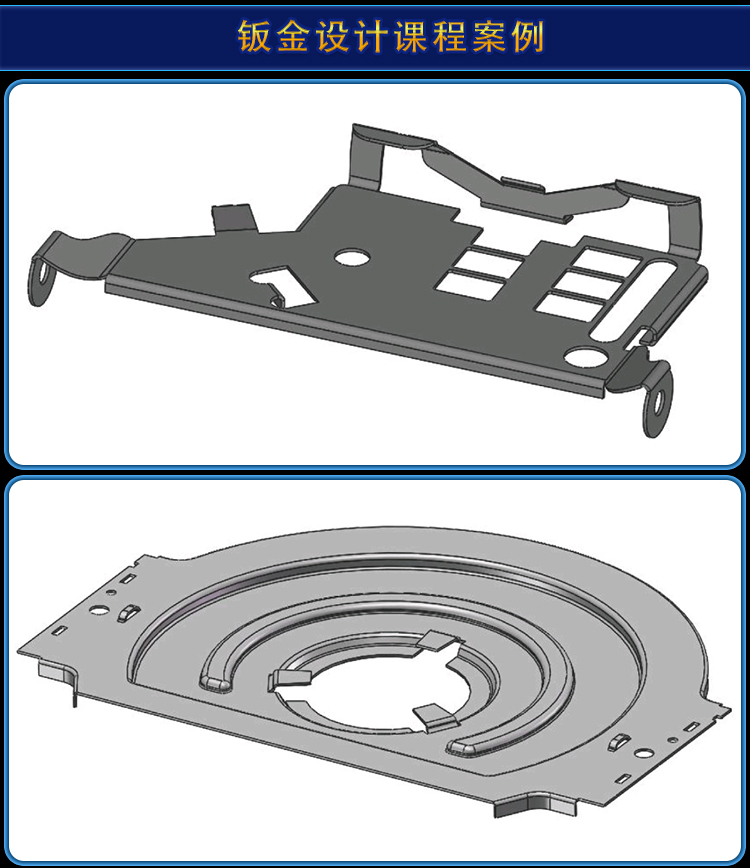 钣金设计课程案例