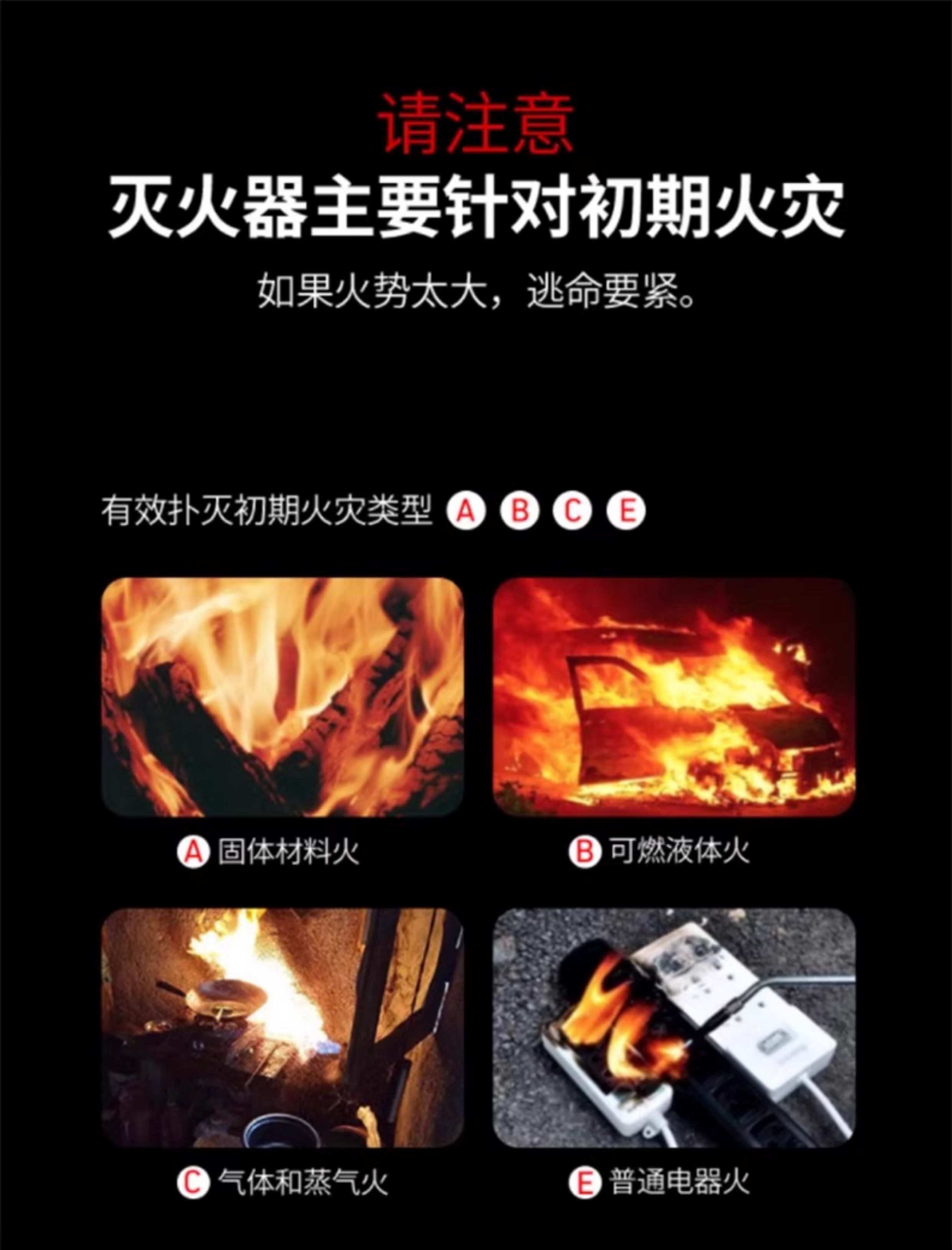 请注意
灭火器主要针对初期火灾
如果火势太大，逃命要紧。

有效扑灭初期火灾类型 A B C E

A 固体材料火

B 可燃液体火

C 气体和蒸气火

E 普通电器火