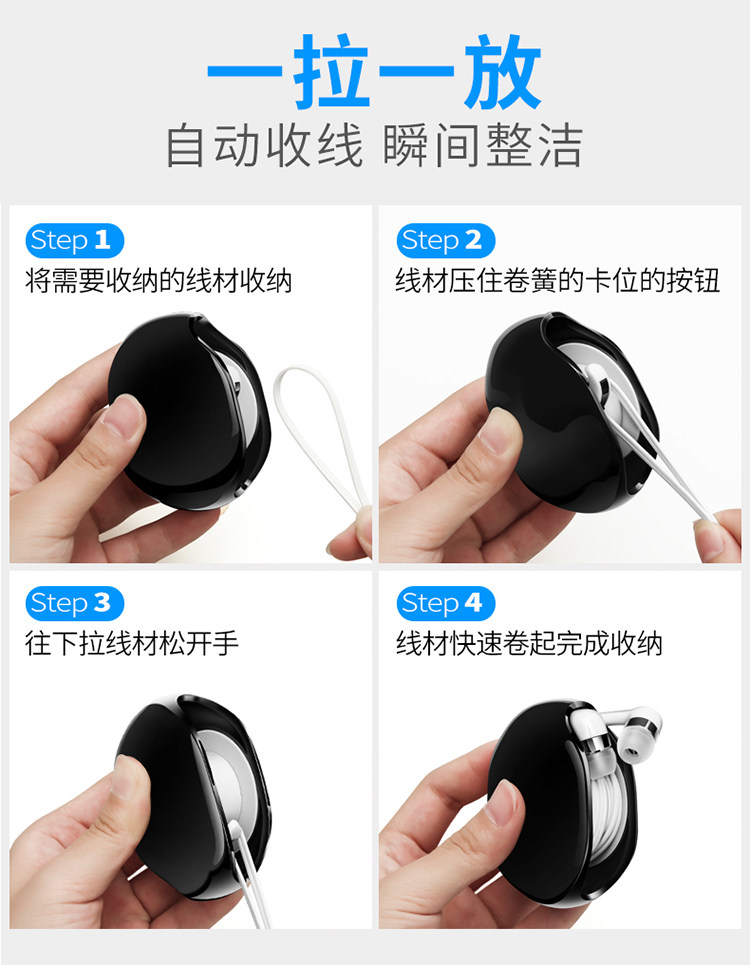 一拉一放
自动收线 瞬间整洁

Step 1
将需要收纳的线材收纳

Step 2
线材压住卷簧的卡位的按钮

Step 3
往下拉线材松开手

Step 4
线材快速卷起完成收纳