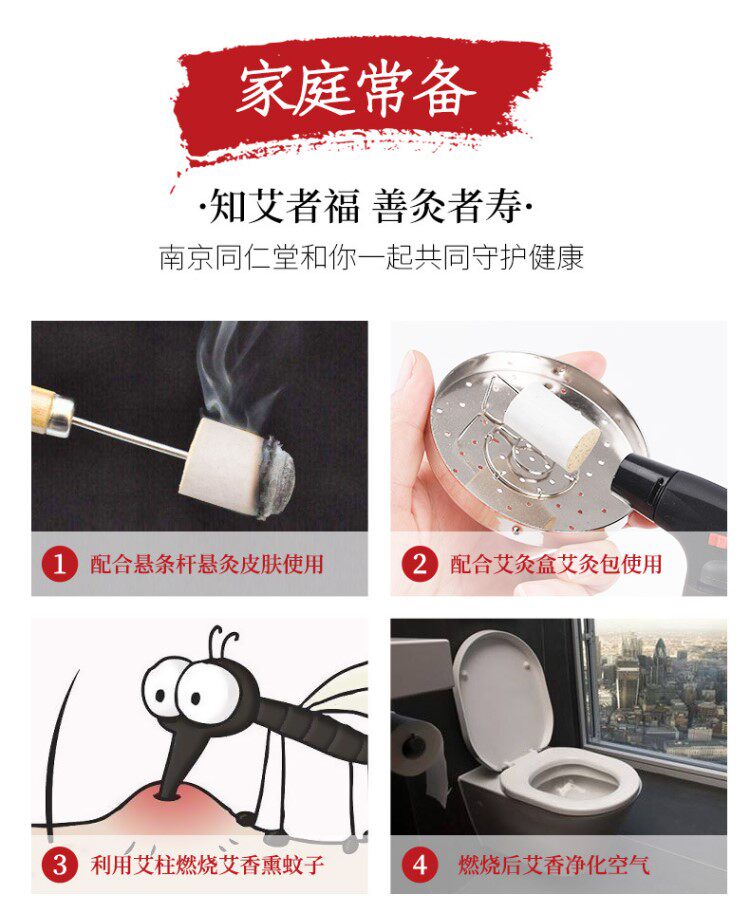 家庭常备

·知艾者福 善灸者寿·

南京同仁堂和你一起共同守护健康

1 配合悬条杆悬灸皮肤使用

2 配合艾灸盒艾灸包使用

3 利用艾柱燃烧艾香熏蚊子

4 燃烧后艾香净化空气