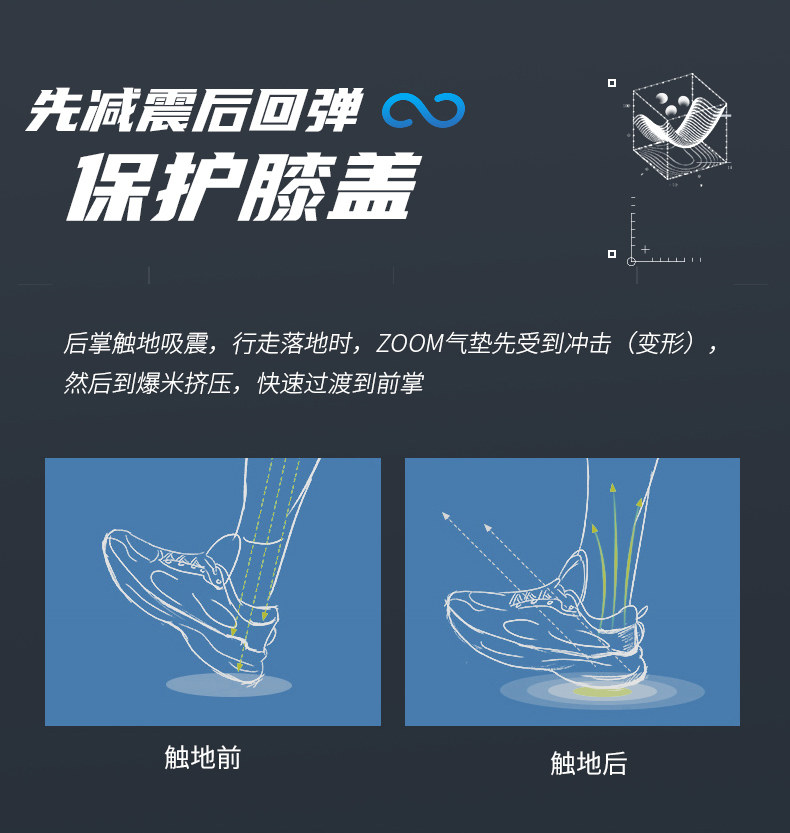 先减震后回弹
保护膝盖

后掌触地吸震，行走落地时，ZOOM气垫先受到冲击（变形），然后到爆米挤压，快速过渡到前掌

触地前

触地后