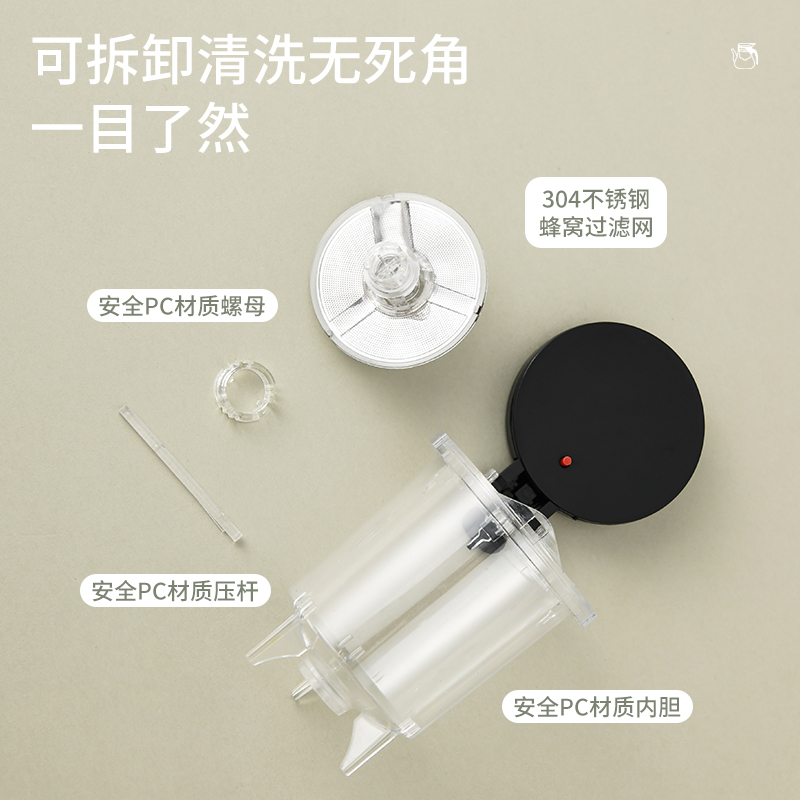 可拆卸清洗无死角
一目了然

304不锈钢
蜂窝过滤网

安全PC材质螺母

安全PC材质压杆

安全PC材质内胆