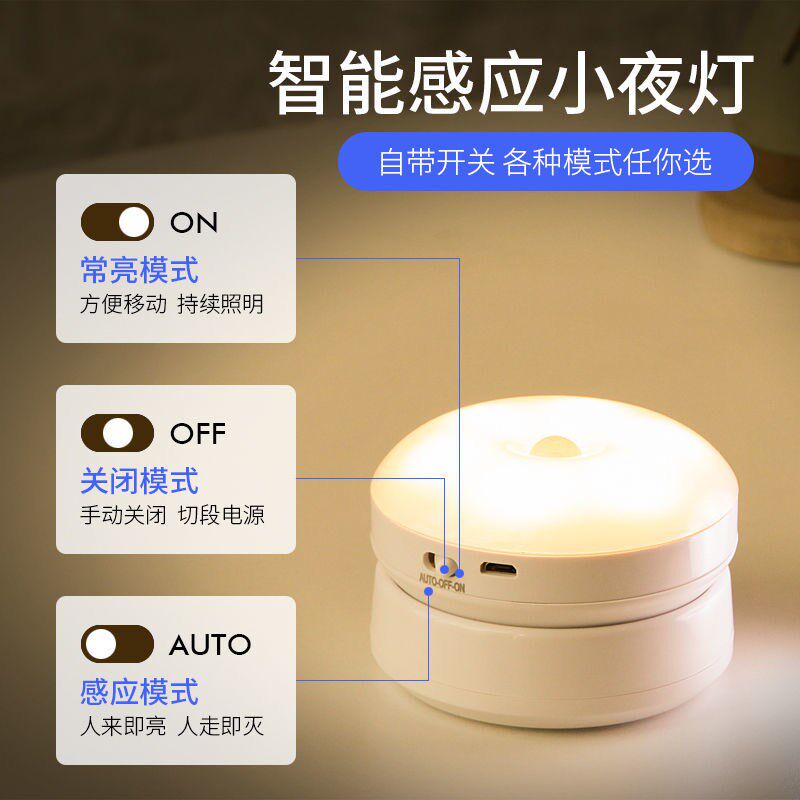 智能感应小夜灯

自带开关 各种模式任你选

ON
常亮模式
方便移动 持续照明

OFF
关闭模式
手动关闭 切段电源

AUTO
感应模式
人来即亮 人走即灭

AUTO-OFF-ON