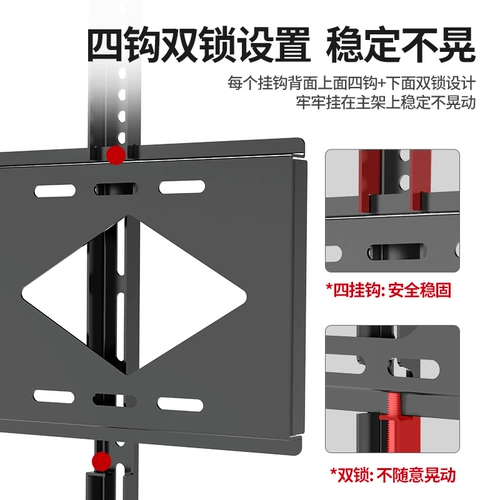 四钩双锁设置 稳定不晃

每个挂钩背面上面四钩+下面双锁设计
牢牢挂在主架上稳定不晃动

*四挂钩: 安全稳固

*双锁: 不随意晃动