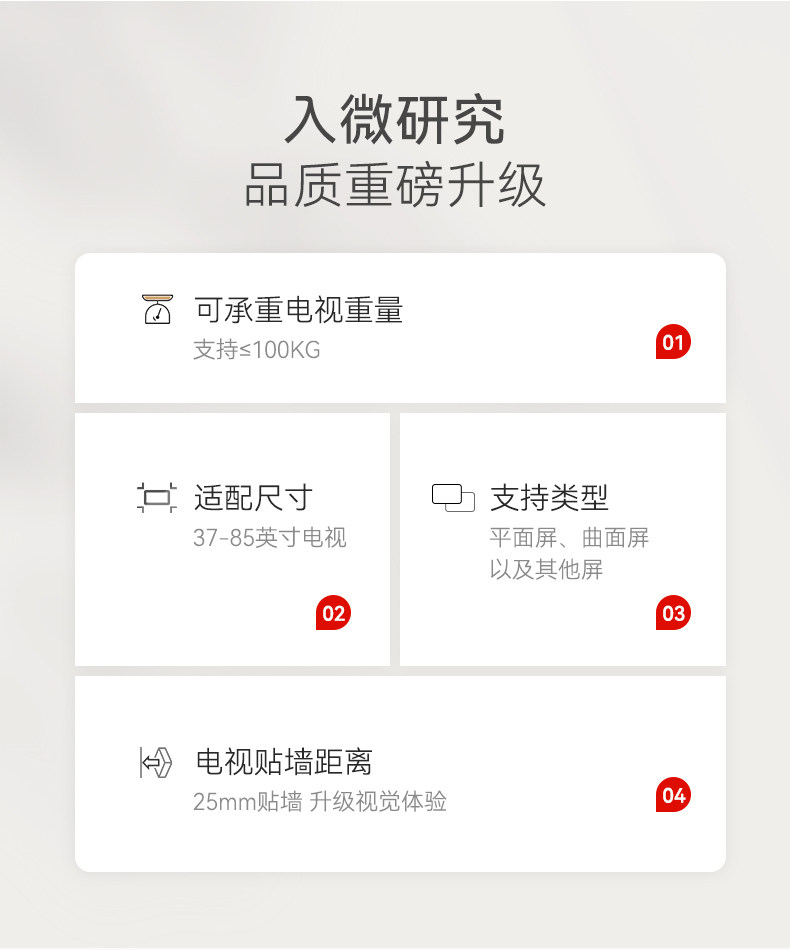 入微研究
品质重磅升级

可承重电视重量
支持≤100KG
01

适配尺寸
37-85英寸电视
02

支持类型
平面屏、曲面屏
以及其他屏
03

电视贴墙距离
25mm贴墙 升级视觉体验
04