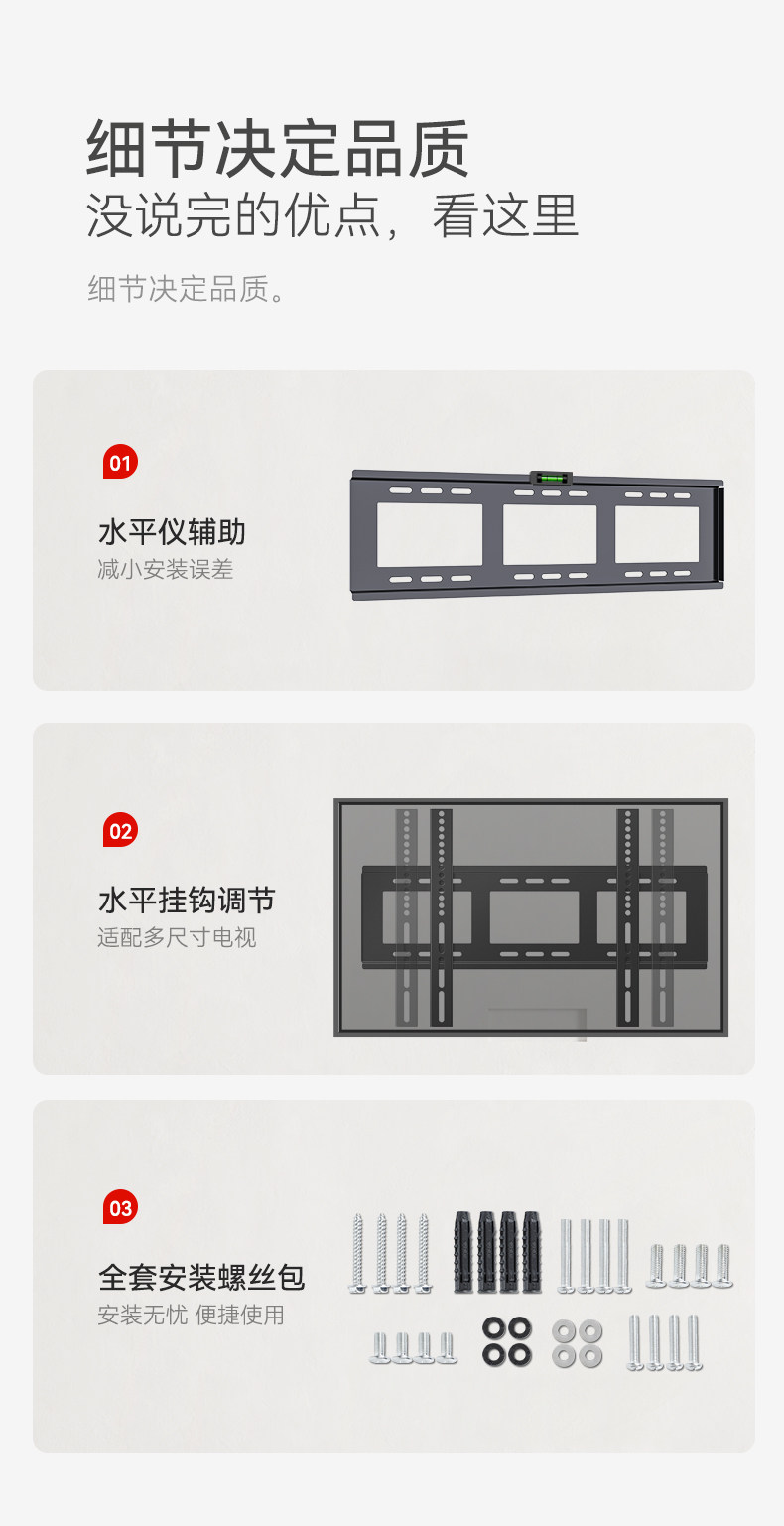 细节决定品质
没说完的优点，看这里

细节决定品质。

01
水平仪辅助
减小安装误差

02
水平挂钩调节
适配多尺寸电视

03
全套安装螺丝包
安装无忧 便捷使用