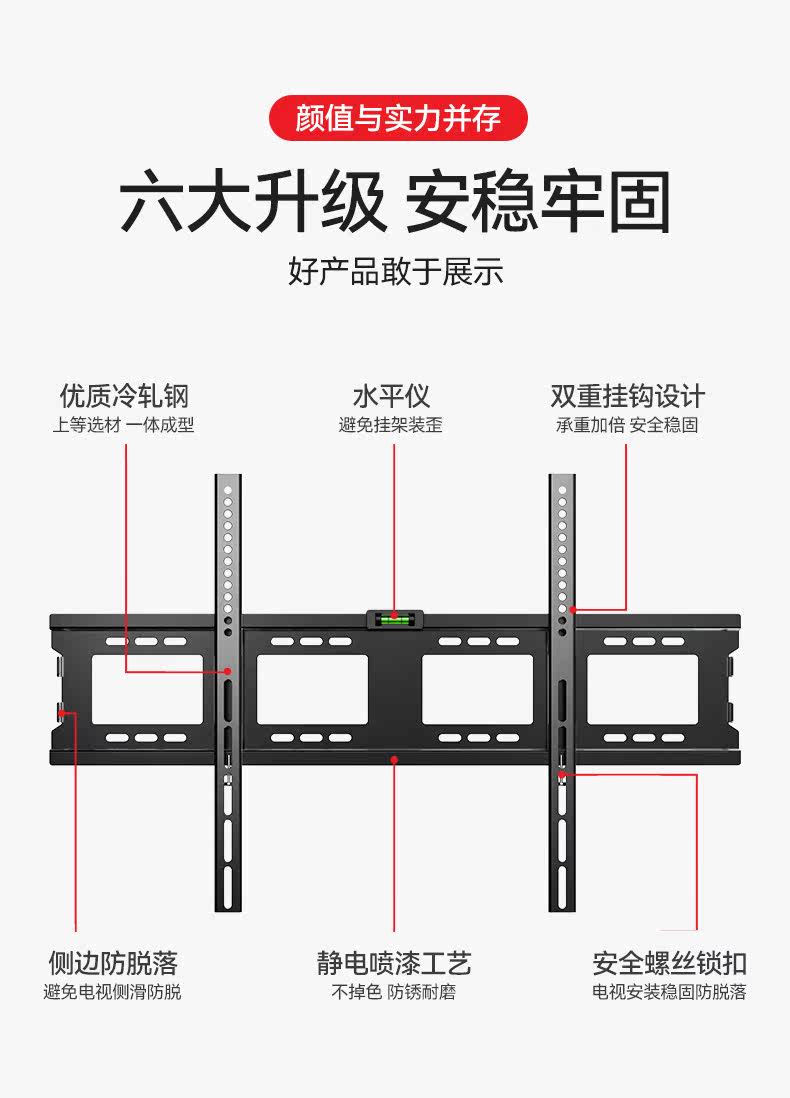 颜值与实力并存

六大升级 安稳牢固

好产品敢于展示

优质冷轧钢
上等选材 一体成型

水平仪
避免挂架装歪

双重挂钩设计
承重加倍 安全稳固

侧边防脱落
避免电视侧滑防脱

静电喷漆工艺
不掉色 防锈耐磨

安全螺丝锁扣
电视安装稳固防脱落