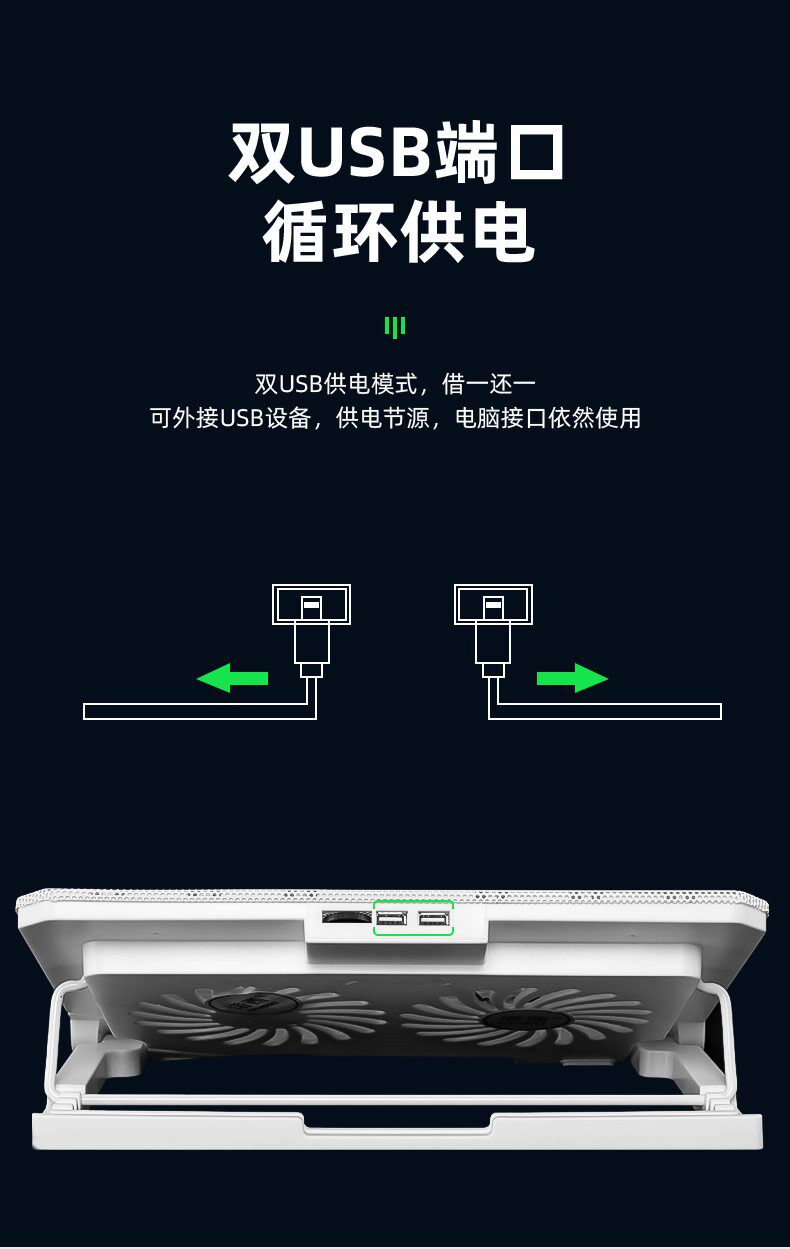 双USB端口
循环供电

双USB供电模式，借一还一
可外接USB设备，供电节源，电脑接口依然使用