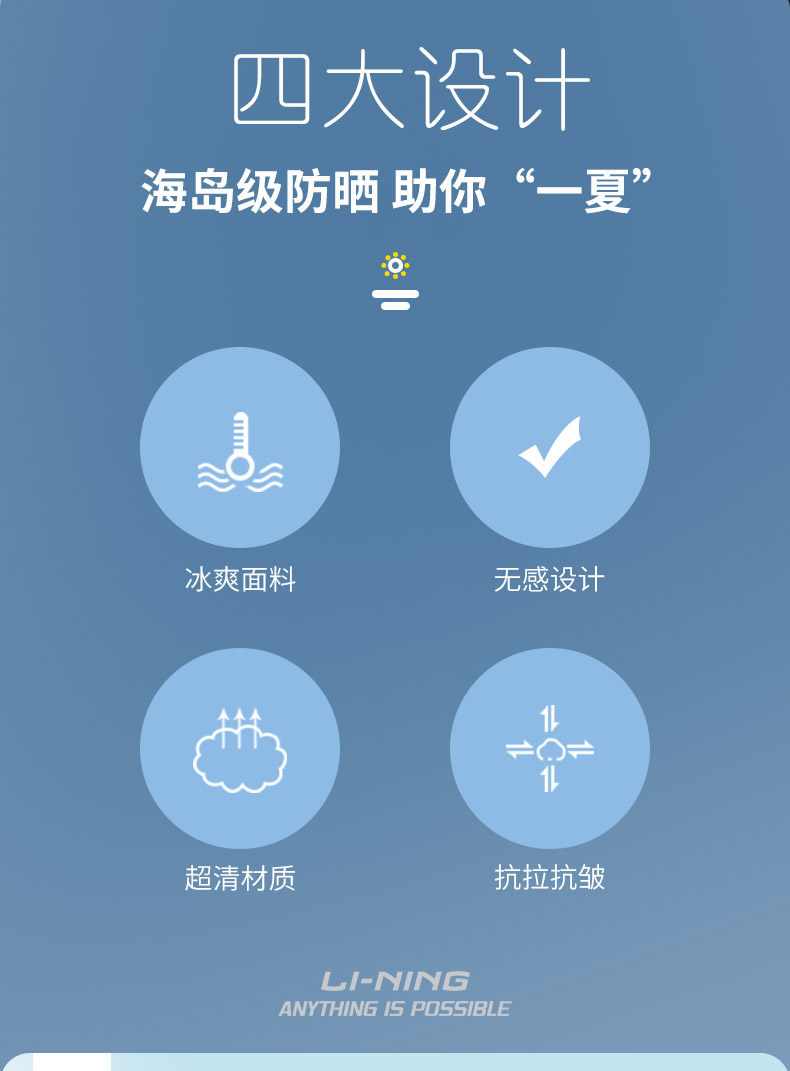 四大设计

海岛级防晒 助你“一夏”

冰爽面料

无感设计

超清材质

抗拉抗皱

LI-NING
ANYTHING IS POSSIBLE