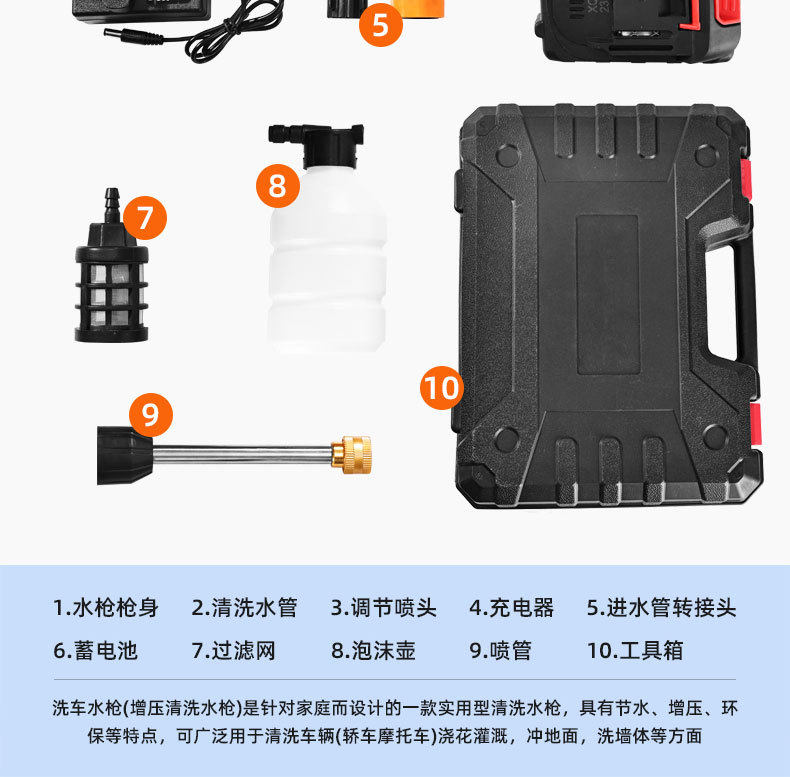 5

8

7

10

9

1.水枪枪身　2.清洗水管　3.调节喷头　4.充电器　5.进水管转接头

6.蓄电池　7.过滤网　8.泡沫壶　9.喷管　10.工具箱

洗车水枪(增压清洗水枪)是针对家庭而设计的一款实用型清洗水枪，具有节水、增压、环保等特点，可广泛用于清洗车辆(轿车摩托车)浇花灌溉，冲地面，洗墙体等方面