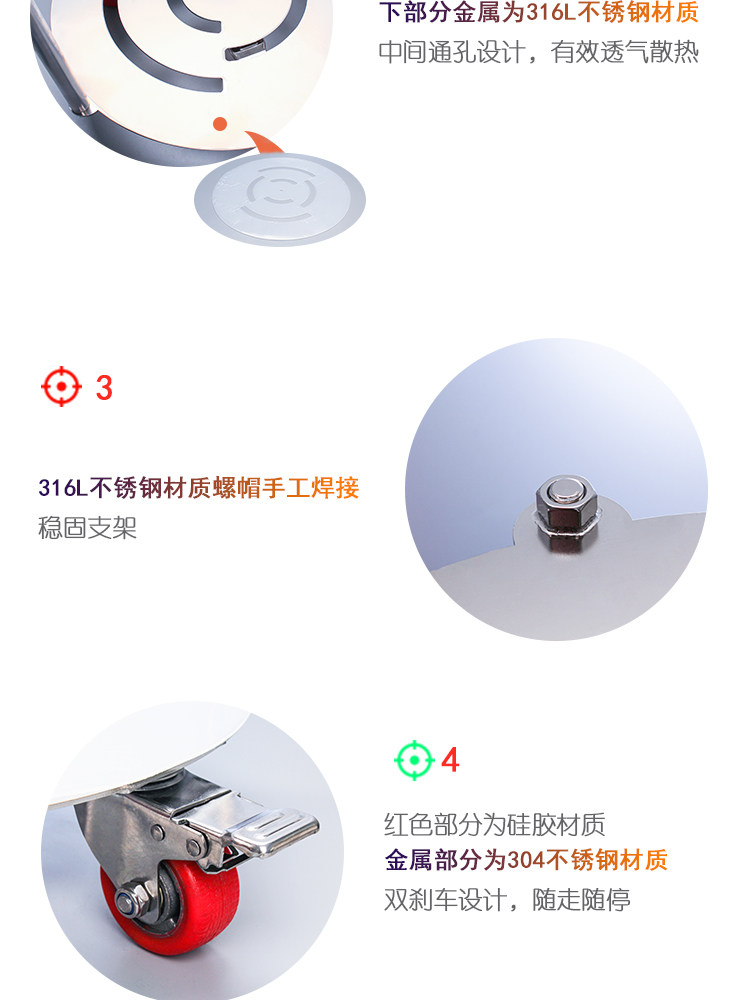 下部分金属为316L不锈钢材质
中间通孔设计，有效透气散热

3

316L不锈钢材质螺帽手工焊接
稳固支架

4

红色部分为硅胶材质
金属部分为304不锈钢材质
双刹车设计，随走随停