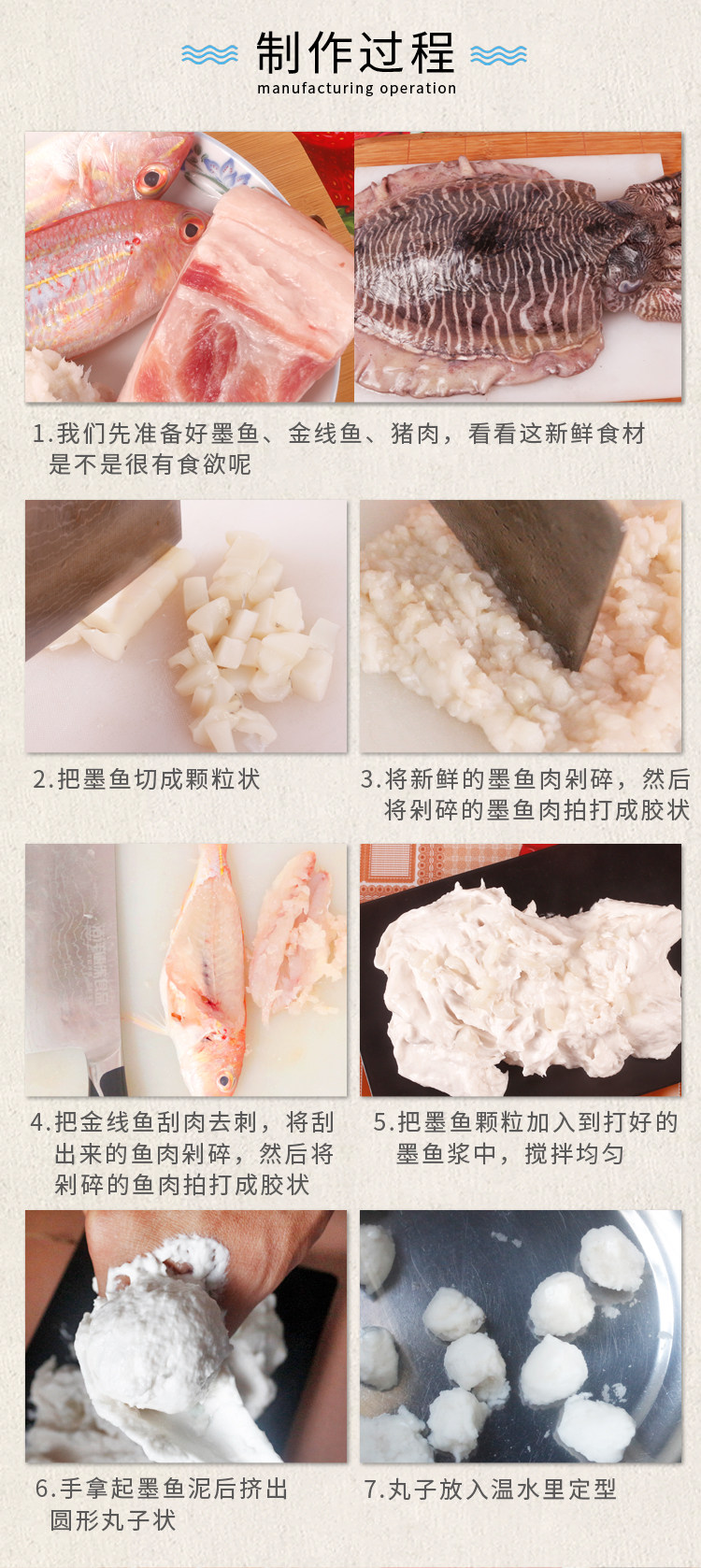 制作过程
manufacturing operation

1.我们先准备好墨鱼、金线鱼、猪肉，看看这新鲜食材是不是很有食欲呢

2.把墨鱼切成颗粒状

3.将新鲜的墨鱼肉剁碎，然后将剁碎的墨鱼肉拍打成胶状

4.把金线鱼刮肉去刺，将刮出来的鱼肉剁碎，然后将剁碎的鱼肉拍打成胶状

5.把墨鱼颗粒加入到打好的墨鱼浆中，搅拌均匀

6.手拿起墨鱼泥后挤出圆形丸子状

7.丸子放入温水里定型