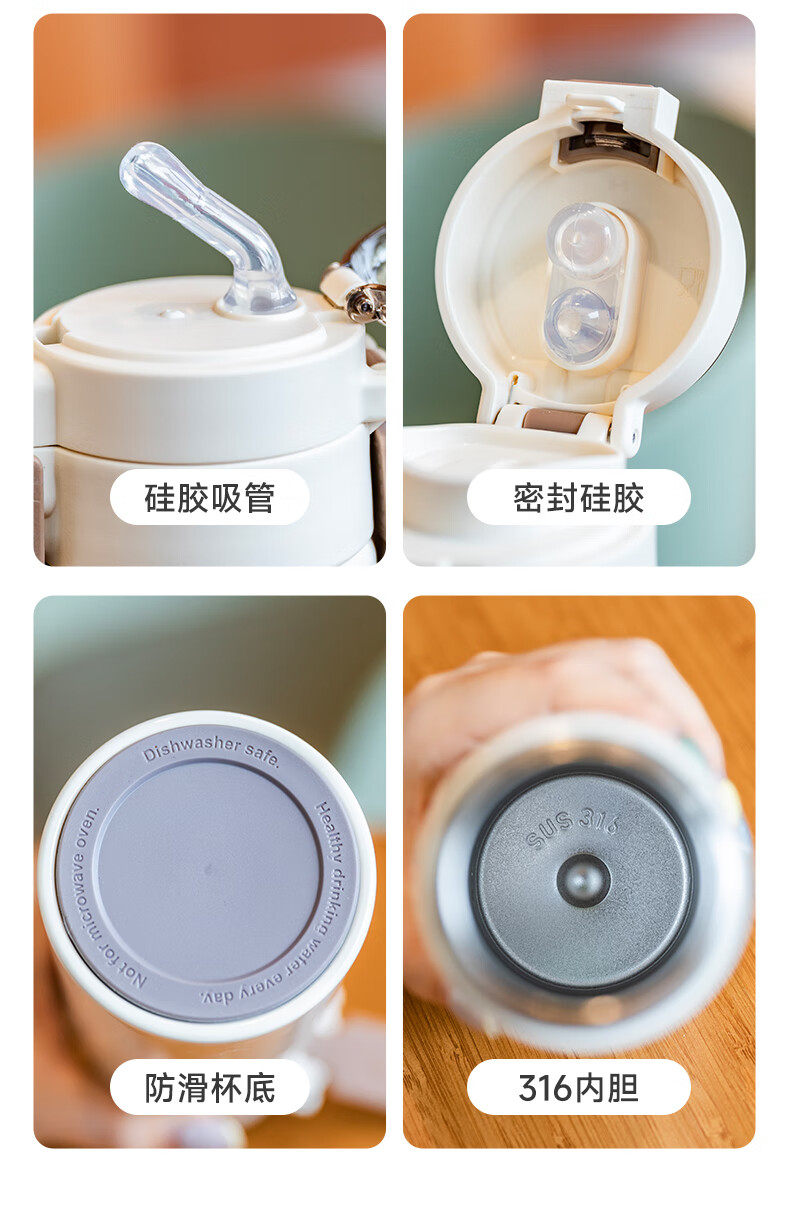 硅胶吸管

密封硅胶

Dishwasher safe. Healthy drinking water every day. Not for microwave oven.

防滑杯底

SUS 316

316内胆