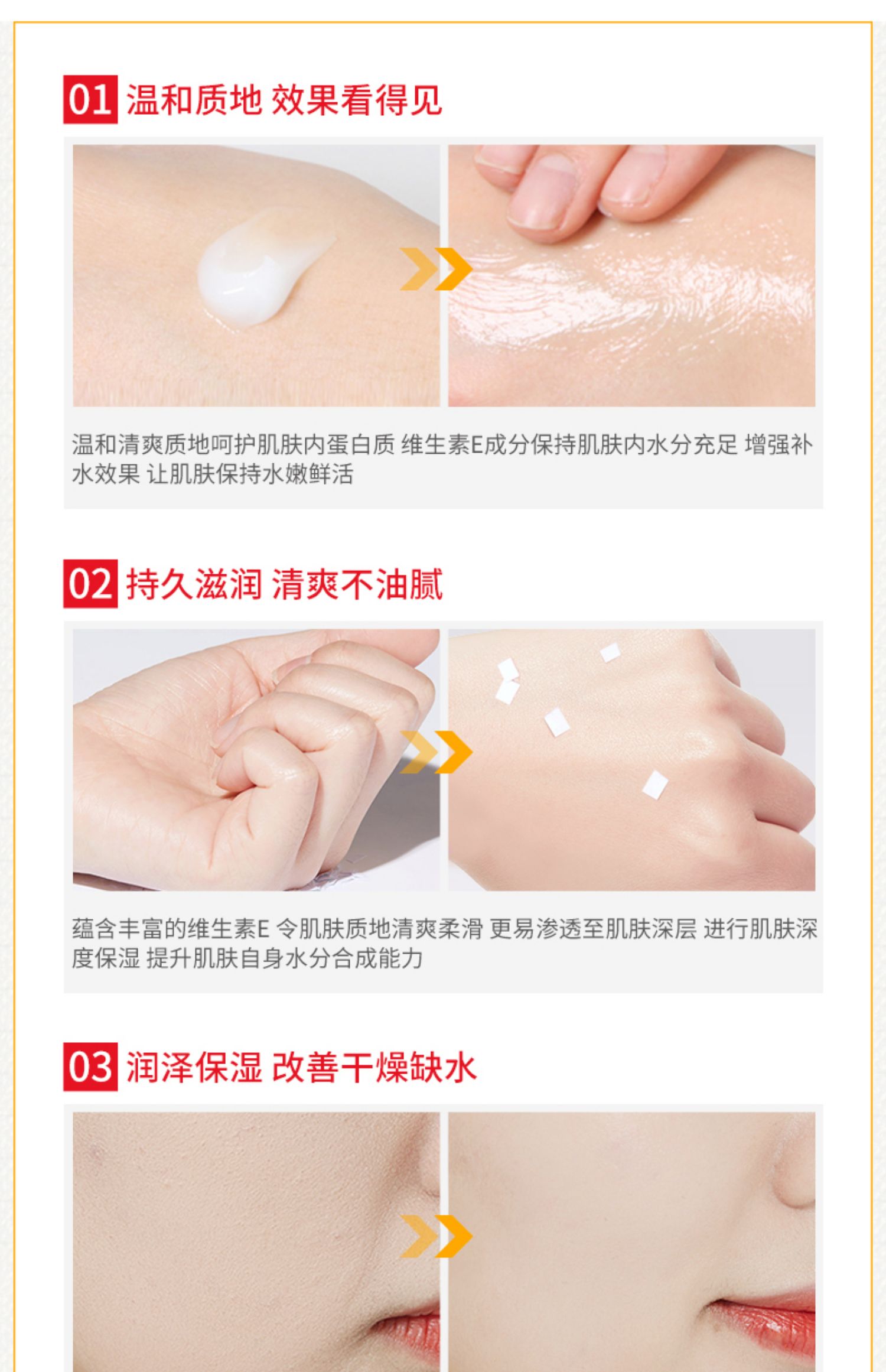 01 温和质地 效果看得见

温和清爽质地呵护肌肤内蛋白质 维生素E成分保持肌肤内水分充足 增强补水效果 让肌肤保持水嫩鲜活

02 持久滋润 清爽不油腻

蕴含丰富的维生素E 令肌肤质地清爽柔滑 更易渗透至肌肤深层 进行肌肤深度保湿 提升肌肤自身水分合成能力

03 润泽保湿 改善干燥缺水