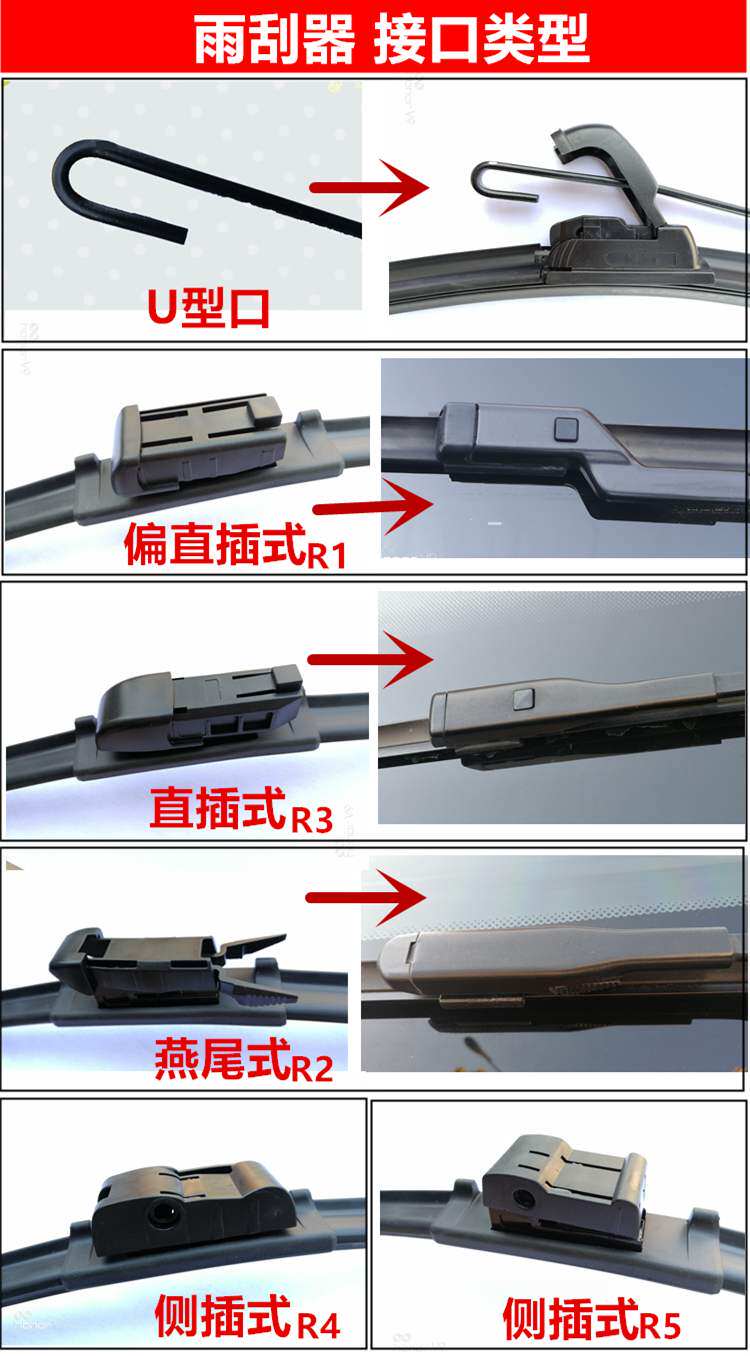 雨刮器 接口类型

U型口

偏直插式R1

直插式R3

燕尾式R2

侧插式R4

侧插式R5