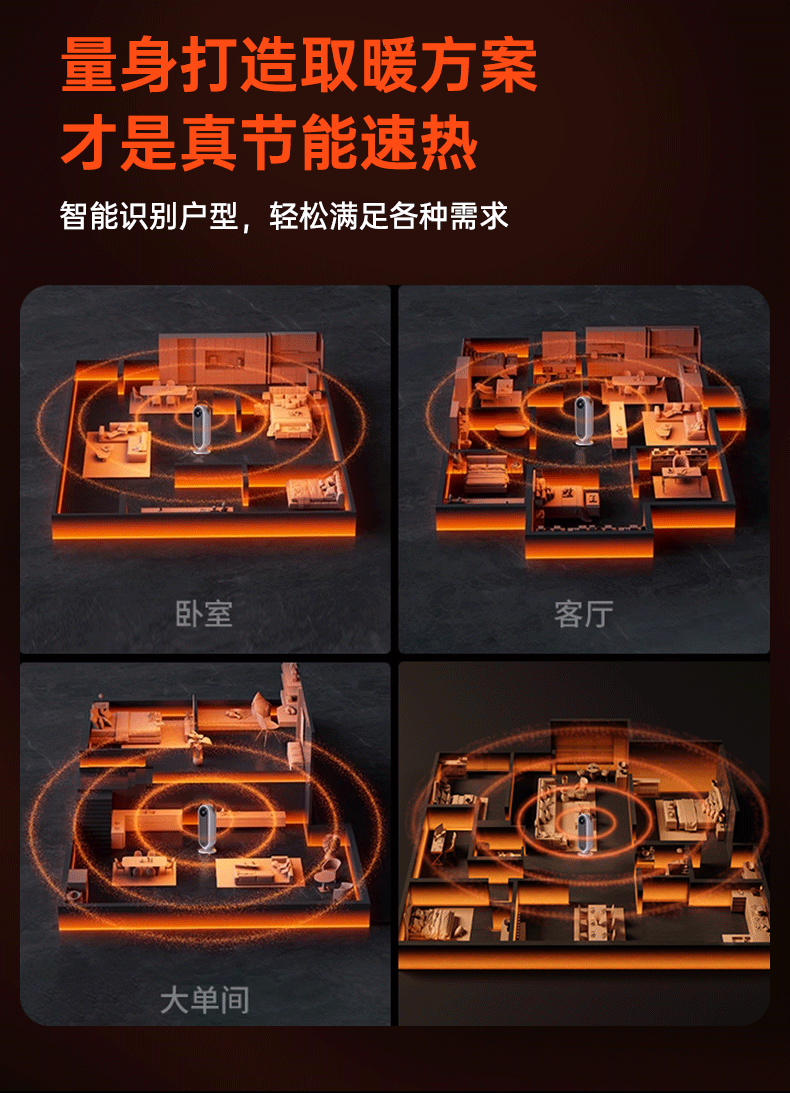 量身打造取暖方案
才是真节能速热

智能识别户型，轻松满足各种需求

卧室

客厅

大单间