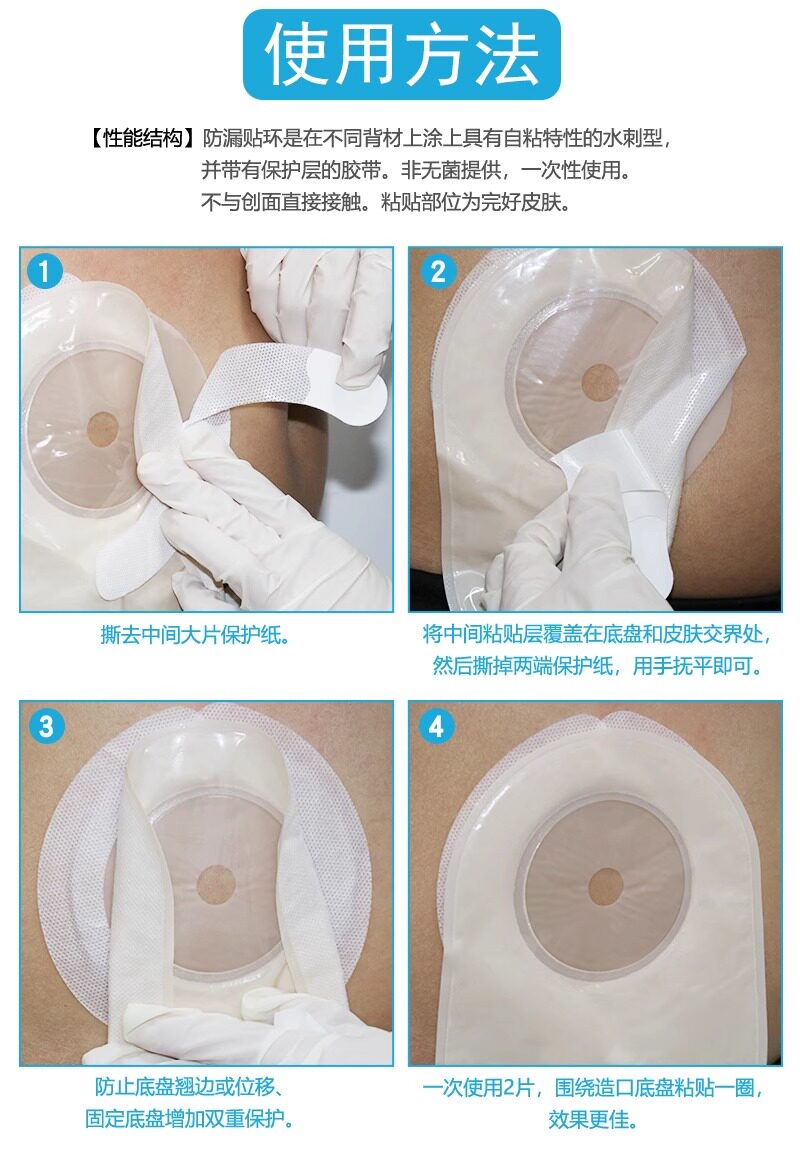 使用方法

【性能结构】防漏贴环是在不同背材上涂上具有自粘特性的水刺型，并带有保护层的胶带。非无菌提供，一次性使用。不与创面直接接触。粘贴部位为完好皮肤。

1

撕去中间大片保护纸。

2

将中间粘贴层覆盖在底盘和皮肤交界处，然后撕掉两端保护纸，用手抚平即可。

3

防止底盘翘边或位移、固定底盘增加双重保护。

4

一次使用2片，围绕造口底盘粘贴一圈，效果更佳。