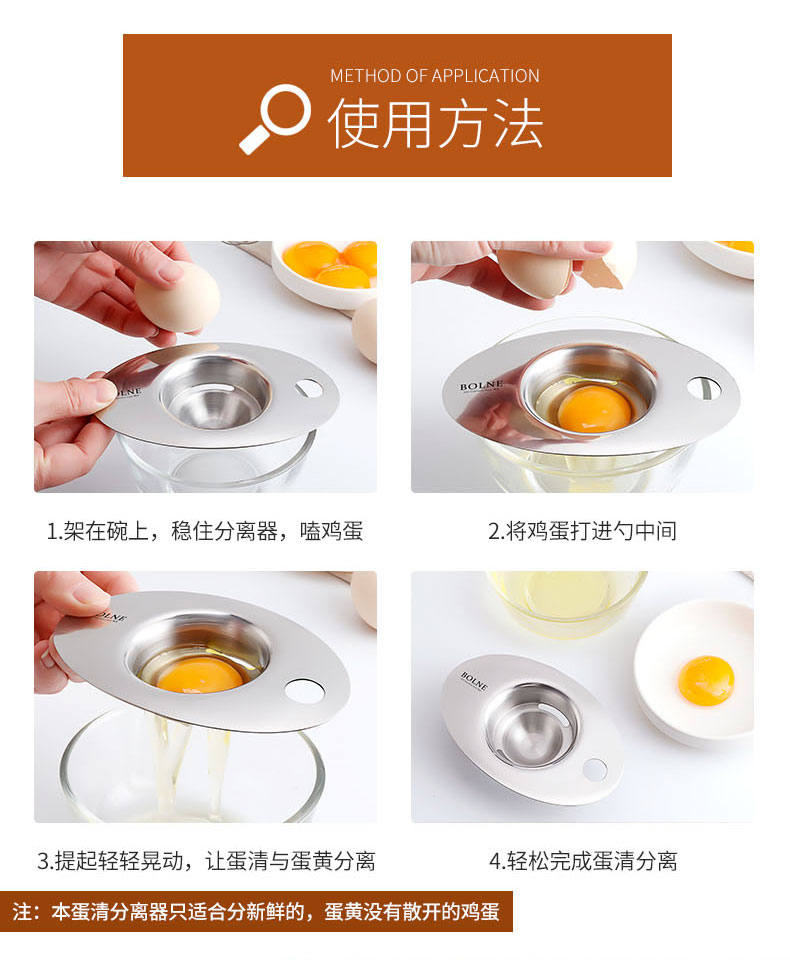 METHOD OF APPLICATION
使用方法

BOLNE

1.架在碗上，稳住分离器，嗑鸡蛋

BOLNE

2.将鸡蛋打进勺中间

BOLNE

3.提起轻轻晃动，让蛋清与蛋黄分离

BOLNE

4.轻松完成蛋清分离

注：本蛋清分离器只适合分新鲜的，蛋黄没有散开的鸡蛋