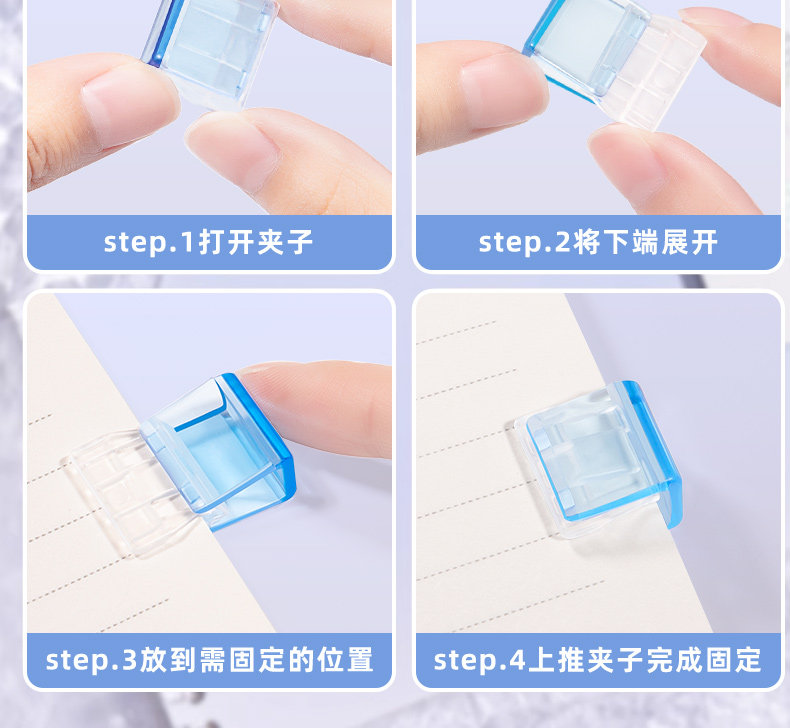 step.1打开夹子

step.2将下端展开

step.3放到需固定的位置

step.4上推夹子完成固定