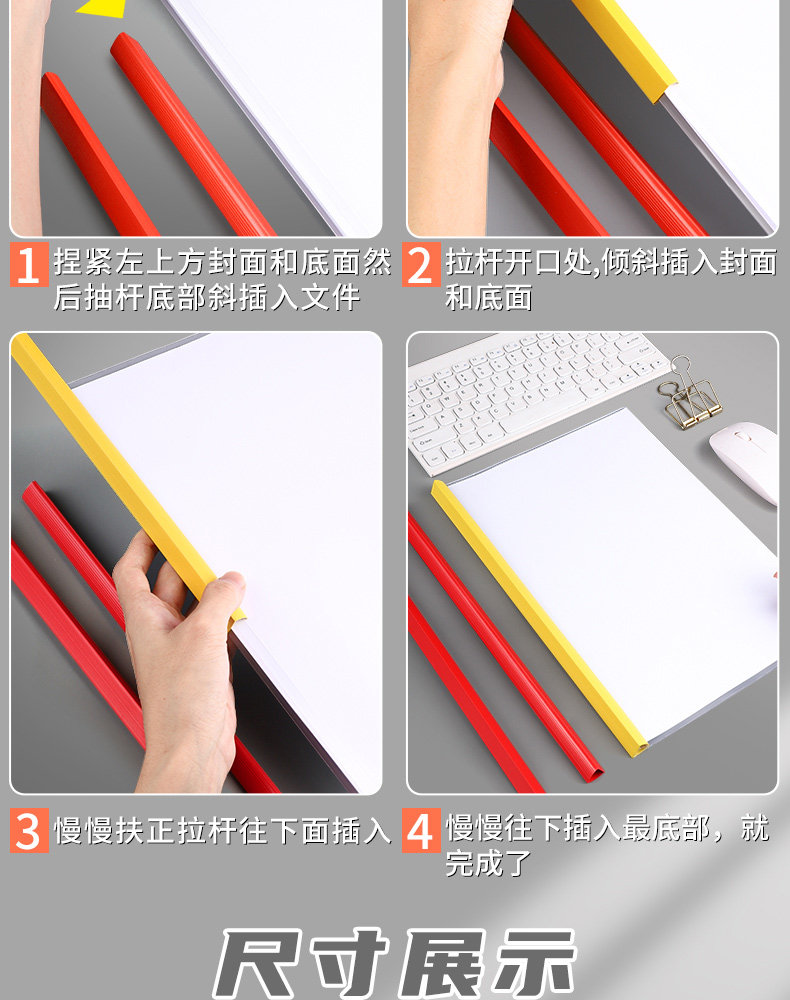 1 捏紧左上方封面和底面然后抽杆底部斜插入文件

2 拉杆开口处,倾斜插入封面和底面

3 慢慢扶正拉杆往下面插入

4 慢慢往下插入最底部，就完成了

尺寸展示