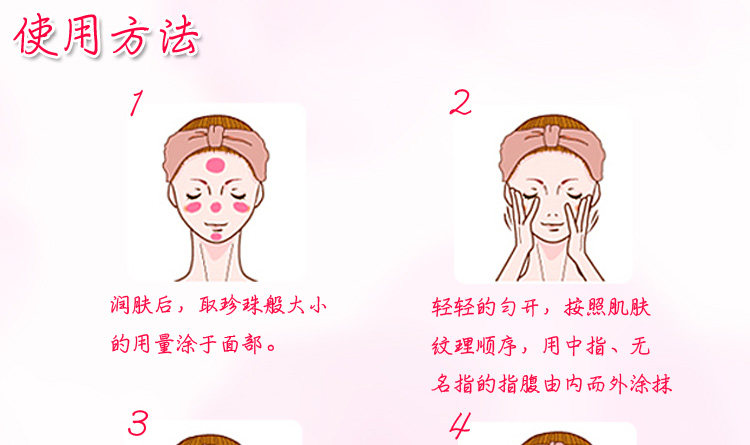 使用方法

1

润肤后，取珍珠般大小的用量涂于面部。

2

轻轻的匀开，按照肌肤纹理顺序，用中指、无名指的指腹由内而外涂抹

3

4