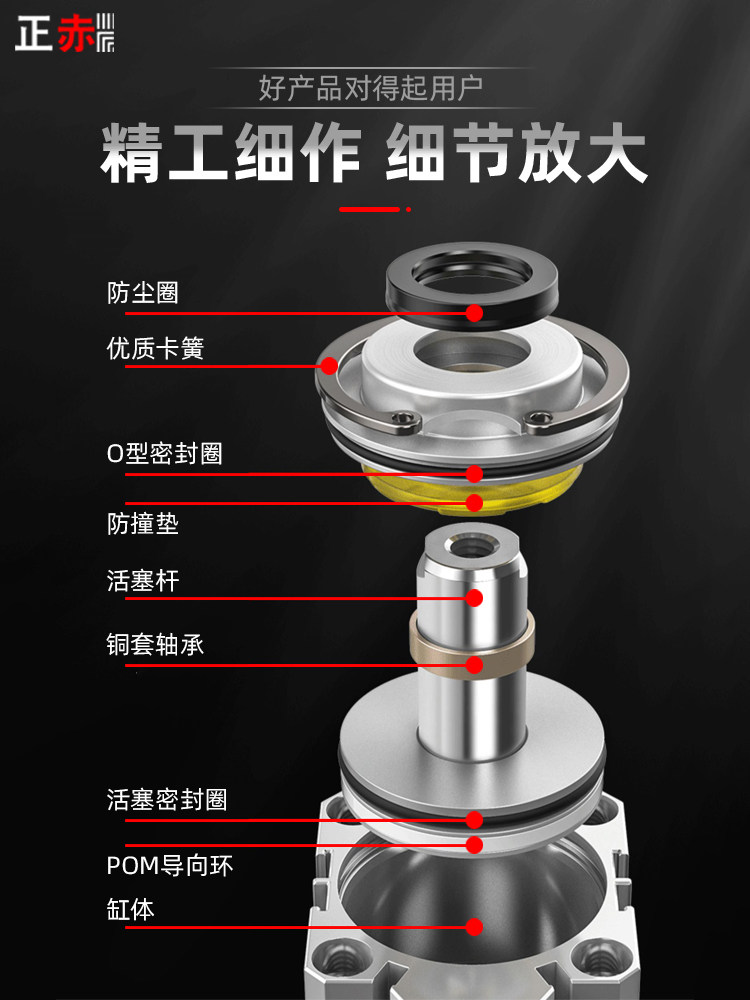 正赤

好产品对得起用户

精工细作 细节放大

防尘圈

优质卡簧

O型密封圈

防撞垫

活塞杆

铜套轴承

活塞密封圈

POM导向环

缸体