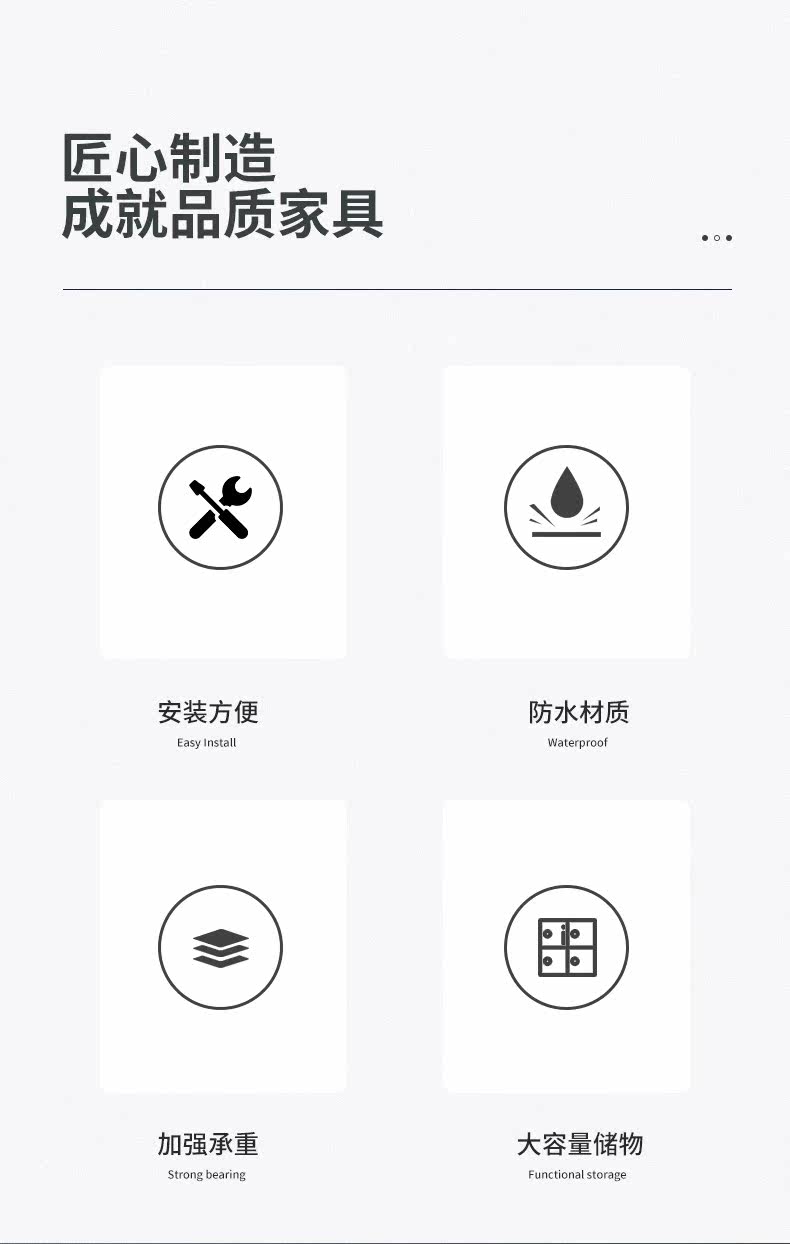 匠心制造
成就品质家具

安装方便
Easy Install

防水材质
Waterproof

加强承重
Strong bearing

大容量储物
Functional storage