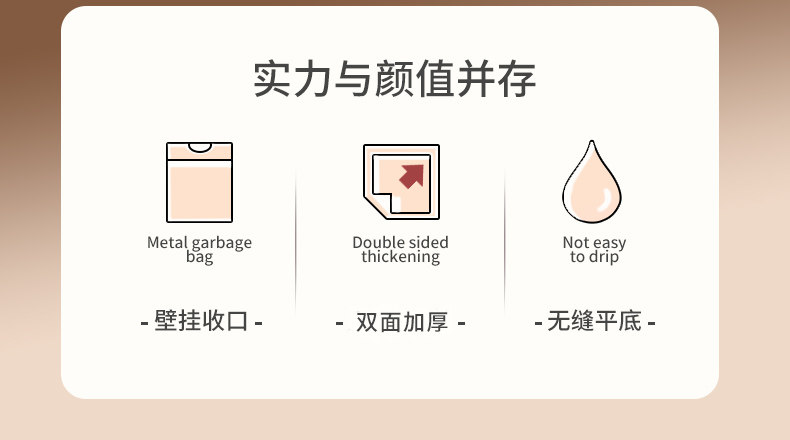 实力与颜值并存

Metal garbage bag

- 壁挂收口 -

Double sided thickening

- 双面加厚 -

Not easy to drip

- 无缝平底 -