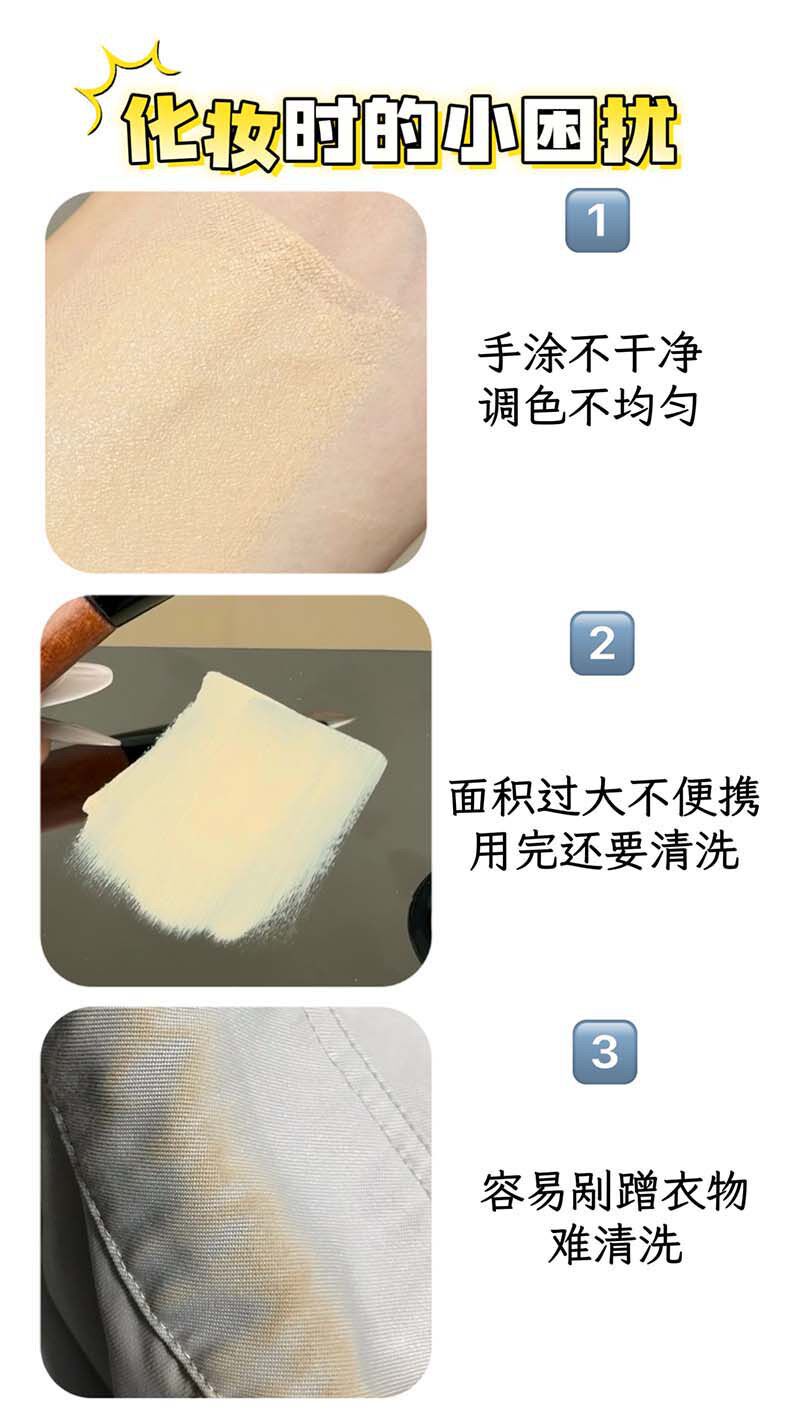 化妆时的小困扰

1

手涂不干净
调色不均匀

2

面积过大不便携
用完还要清洗

3

容易剐蹭衣物
难清洗