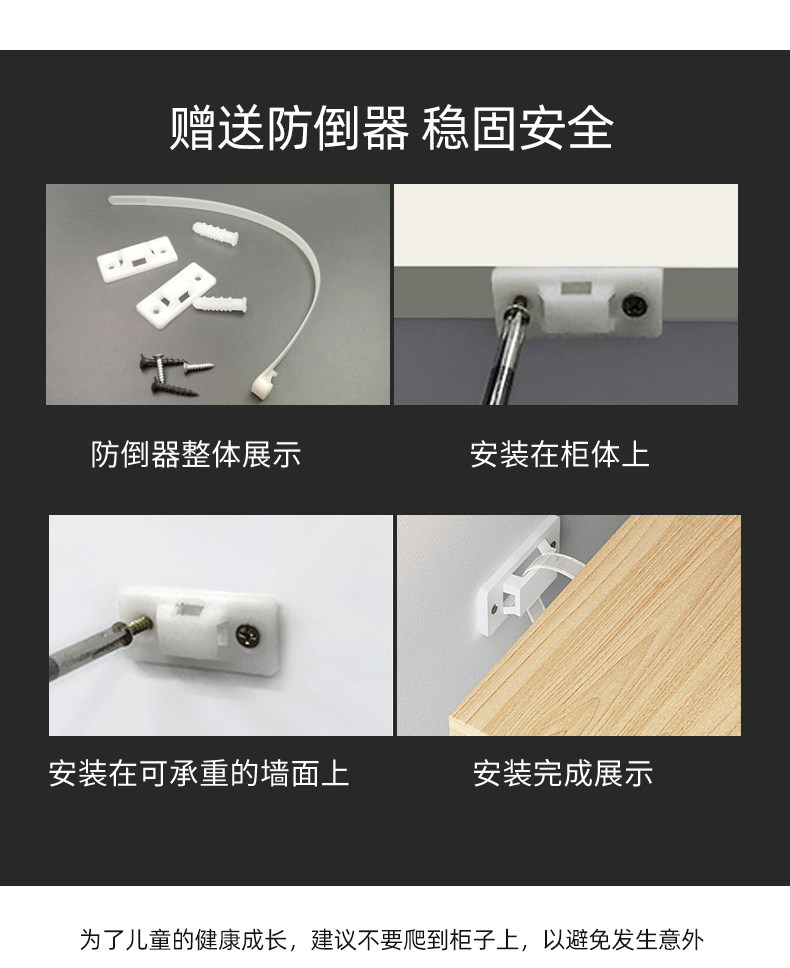 赠送防倒器 稳固安全

防倒器整体展示

安装在柜体上

安装在可承重的墙面上

安装完成展示

为了儿童的健康成长，建议不要爬到柜子上，以避免发生意外