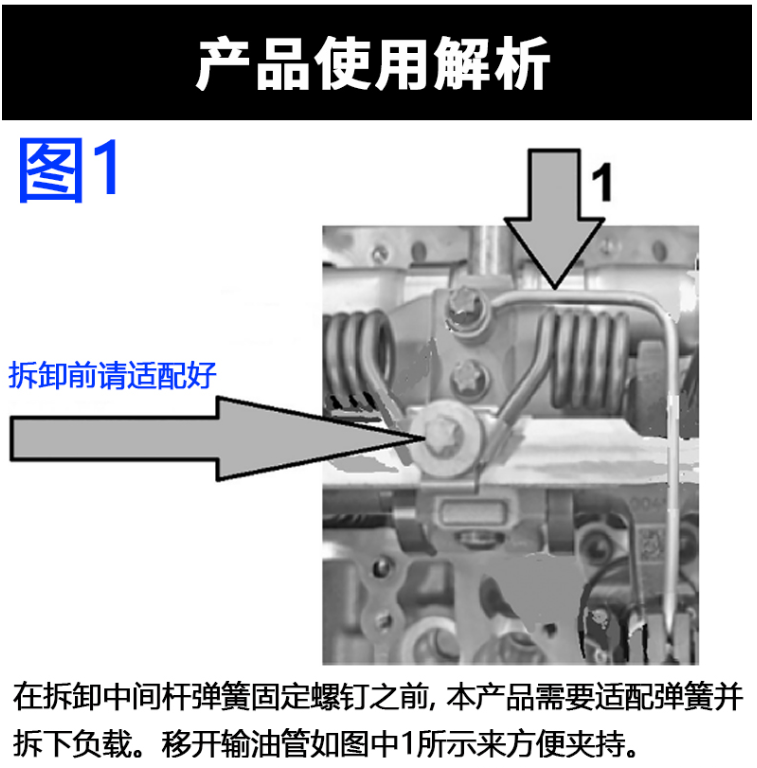 产品使用解析

图1

1

拆卸前请适配好

在拆卸中间杆弹簧固定螺钉之前, 本产品需要适配弹簧并拆下负载。移开输油管如图中1所示来方便夹持。