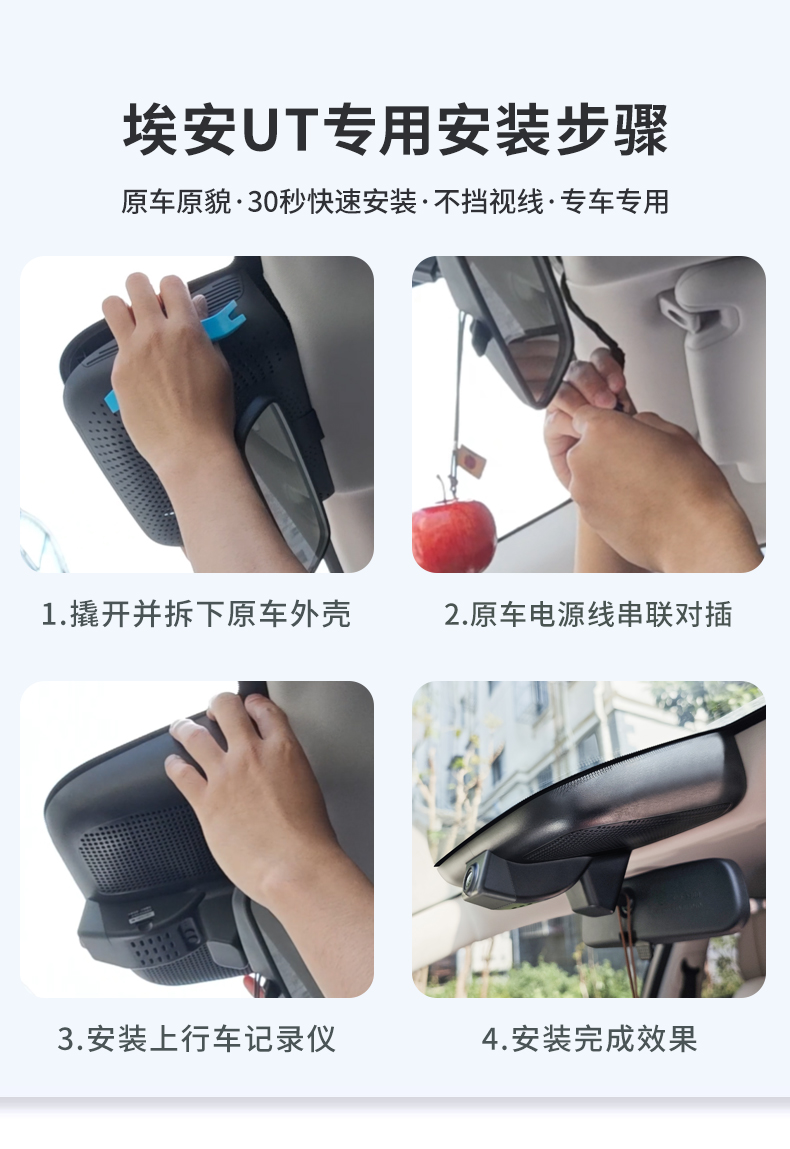 埃安UT专用安装步骤

原车原貌·30秒快速安装·不挡视线·专车专用

1.撬开并拆下原车外壳

2.原车电源线串联对插

3.安装上行车记录仪

4.安装完成效果