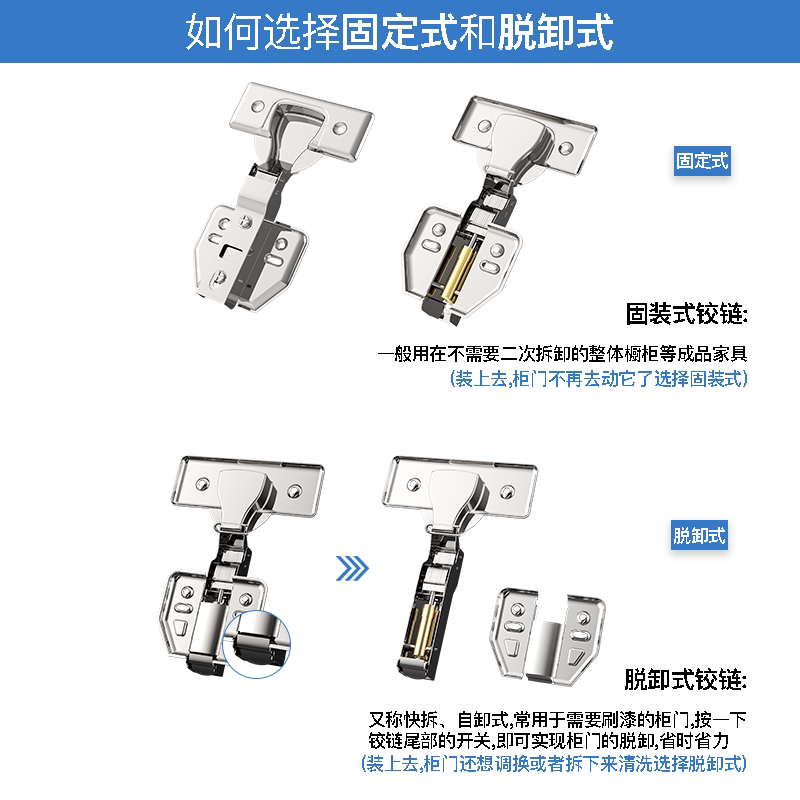 如何选择固定式和脱卸式

固定式

固装式铰链:

一般用在不需要二次拆卸的整体橱柜等成品家具
(装上去,柜门不再去动它了选择固装式)

脱卸式

脱卸式铰链:

又称快拆、自卸式,常用于需要刷漆的柜门,按一下铰链尾部的开关,即可实现柜门的脱卸,省时省力
(装上去,柜门还想调换或者拆下来清洗选择脱卸式)