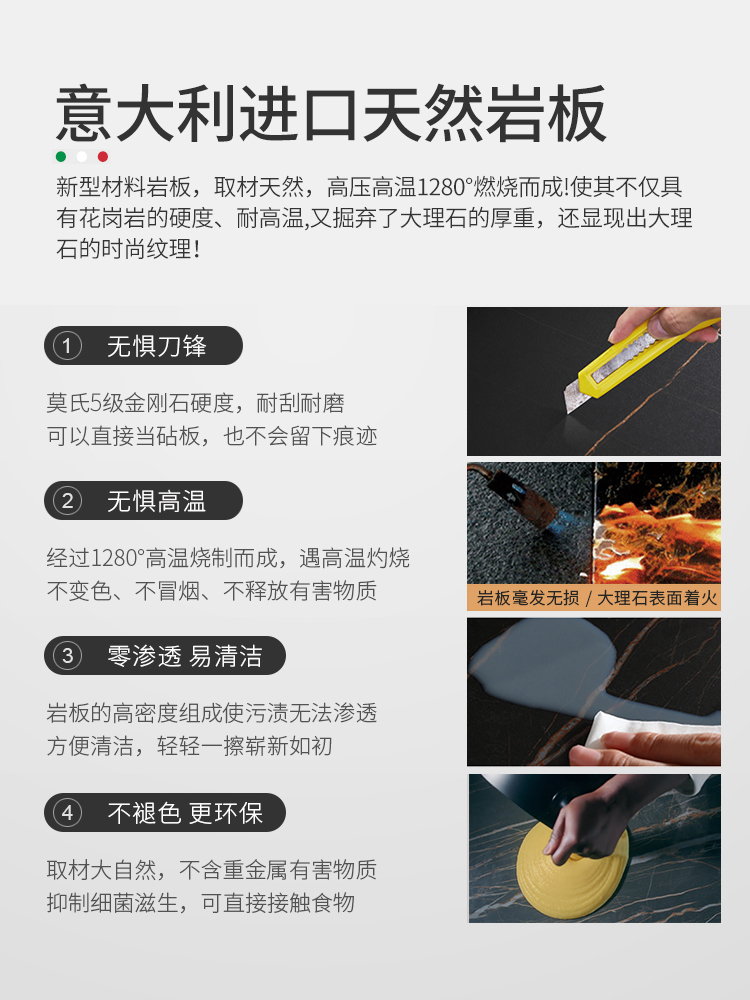 意大利进口天然岩板

新型材料岩板，取材天然，高压高温1280°燃烧而成!使其不仅具有花岗岩的硬度、耐高温,又摒弃了大理石的厚重，还显现出大理石的时尚纹理!

① 无惧刀锋

莫氏5级金刚石硬度，耐刮耐磨
可以直接当砧板，也不会留下痕迹

② 无惧高温

经过1280°高温烧制而成，遇高温灼烧
不变色、不冒烟、不释放有害物质

岩板毫发无损 / 大理石表面着火

③ 零渗透 易清洁

岩板的高密度组成使污渍无法渗透
方便清洁，轻轻一擦崭新如初

④ 不褪色 更环保

取材大自然，不含重金属有害物质
抑制细菌滋生，可直接接触食物