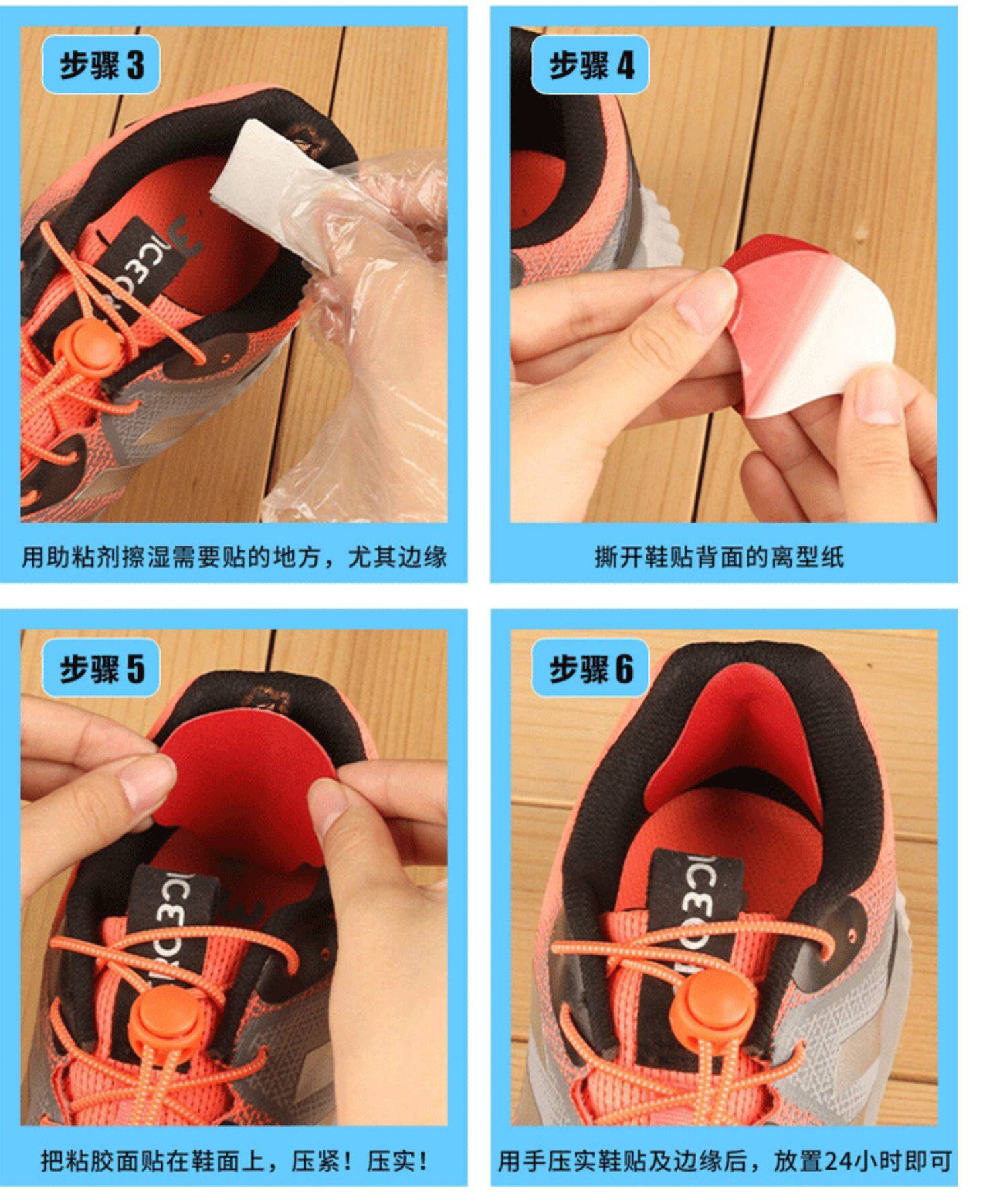 步骤 3

用助粘剂擦湿需要贴的地方，尤其边缘

步骤 4

撕开鞋贴背面的离型纸

步骤 5

把粘胶面贴在鞋面上，压紧！压实！

步骤 6

用手压实鞋贴及边缘后，放置24小时即可