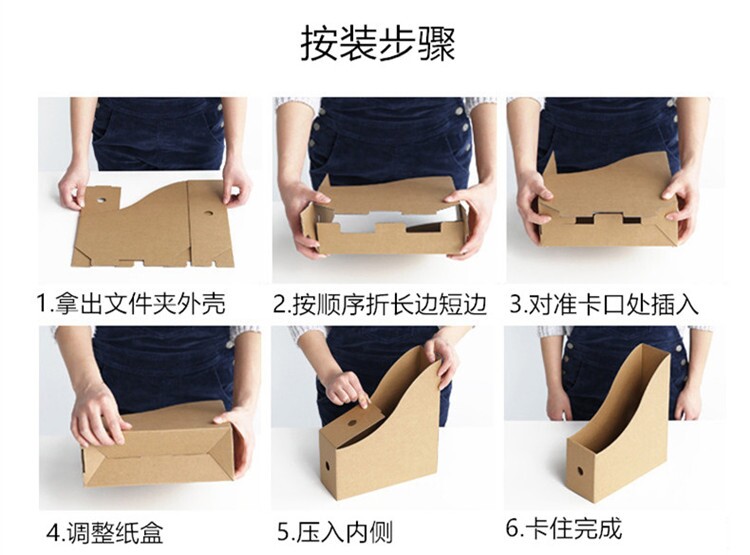 按装步骤

1.拿出文件夹外壳

2.按顺序折长边短边

3.对准卡口处插入

4.调整纸盒

5.压入内侧

6.卡住完成