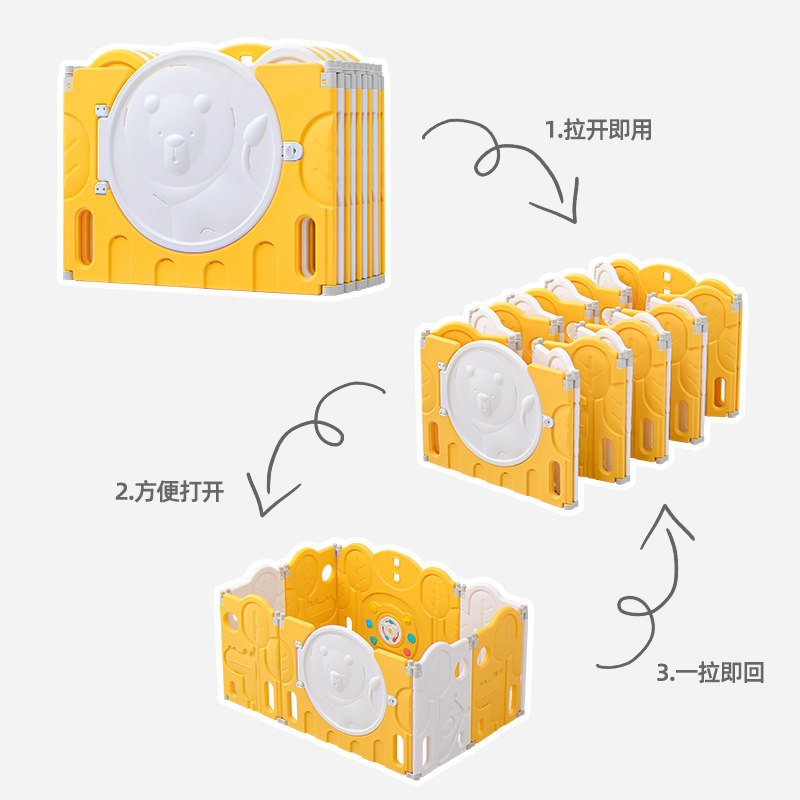 1.拉开即用

2.方便打开

3.一拉即回