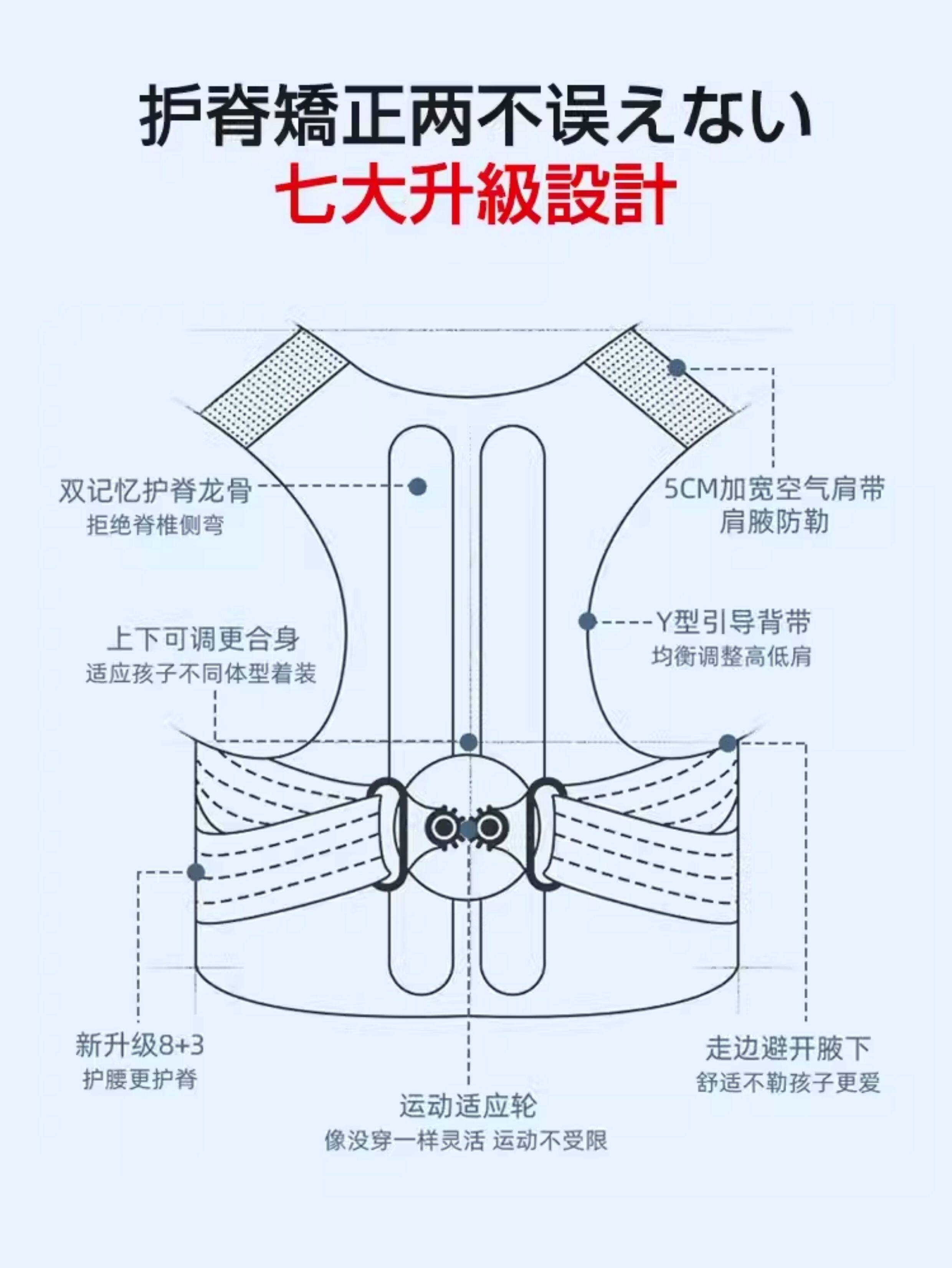 护脊矯正两不误えない
七大升級設計

双记忆护脊龙骨
拒绝脊椎侧弯

5CM加宽空气肩带
肩腋防勒

上下可调更合身
适应孩子不同体型着装

Y型引导背带
均衡调整高低肩

新升级8+3
护腰更护脊

走边避开腋下
舒适不勒孩子更爱

运动适应轮
像没穿一样灵活 运动不受限